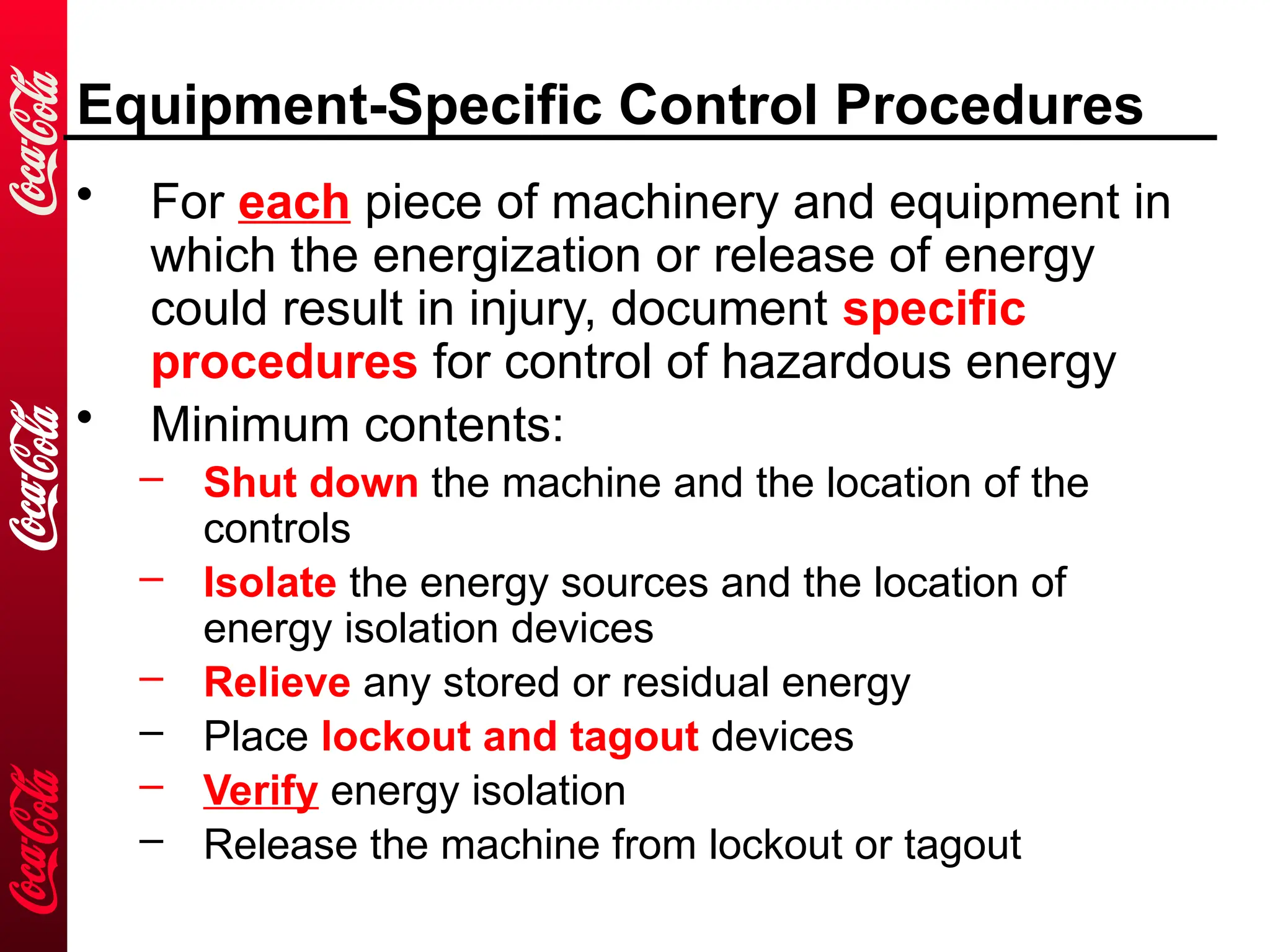 Coca-Cola
Coca-Cola
Coca-Cola

Equipment-Specific Control Procedures

• For each piece of machinery and equipment in which the energization or release of energy could result in injury, document specific procedures for control of hazardous energy

• Minimum contents:
– Shut down the machine and the location of the controls
– Isolate the energy sources and the location of energy isolation devices
– Relieve any stored or residual energy
– Place lockout and tagout devices
– Verify energy isolation
– Release the machine from lockout or tagout