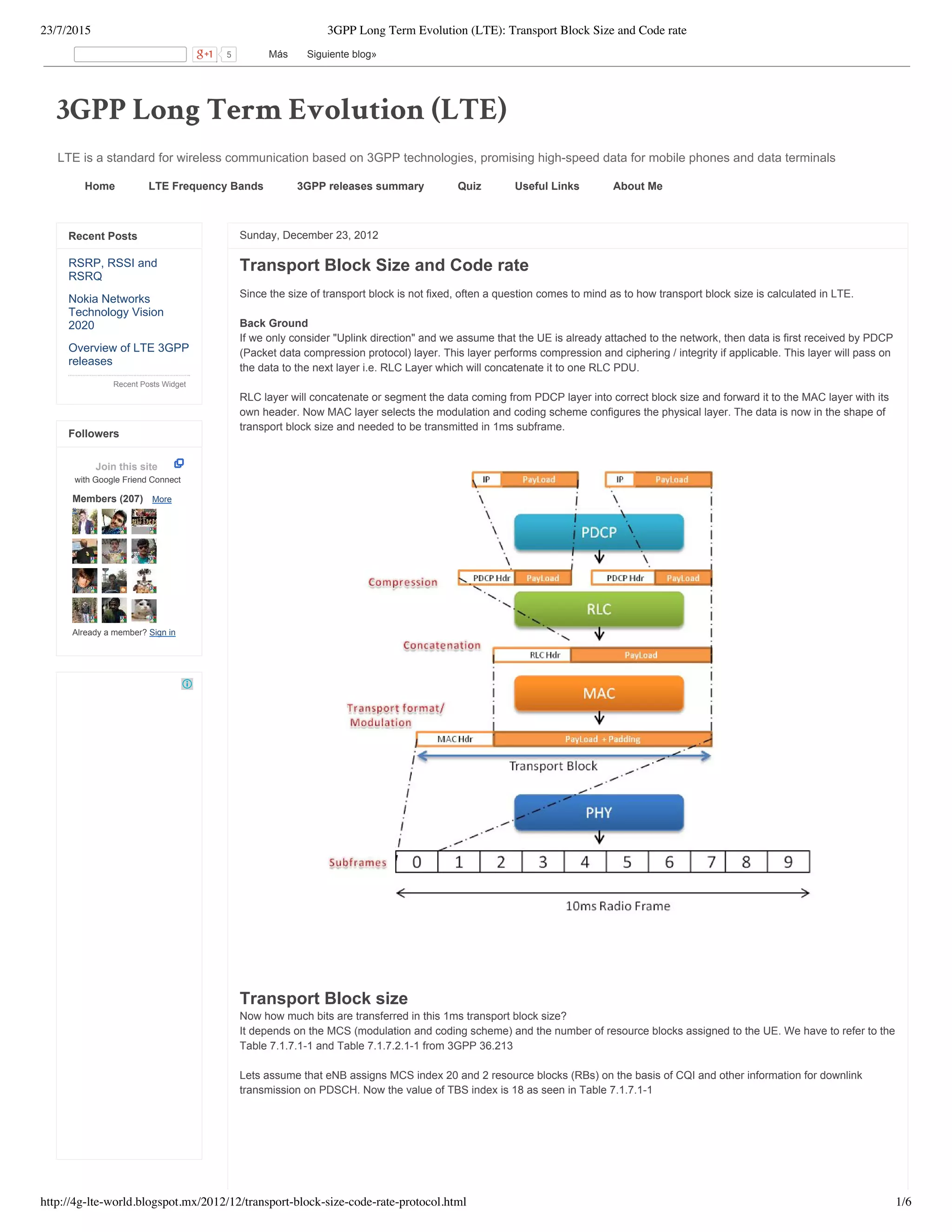 23/7/2015

3GPP Long Term Evolution (LTE): Transport Block Size and Code rate

g+1 5 Más Siguiente blog»

3GPP Long Term Evolution (LTE)

LTE is a standard for wireless communication based on 3GPP technologies, promising high-speed data for mobile phones and data terminals

Home LTE Frequency Bands 3GPP releases summary Quiz Useful Links About Me

Recent Posts

RSRP, RSSI and RSRQ

Nokia Networks Technology Vision 2020

Overview of LTE 3GPP releases

Recent Posts Widget

Followers

Join this site with Google Friend Connect

Members (207) More

Already a member? Sign in

Sunday, December 23, 2012

Transport Block Size and Code rate

Since the size of transport block is not fixed, often a question comes to mind as to how transport block size is calculated in LTE.

Back Ground
If we only consider "Uplink direction" and we assume that the UE is already attached to the network, then data is first received by PDCP (Packet data compression protocol) layer. This layer performs compression and ciphering / integrity if applicable. This layer will pass on the data to the next layer i.e. RLC Layer which will concatenate it to one RLC PDU.

RLC layer will concatenate or segment the data coming from PDCP layer into correct block size and forward it to the MAC layer with its own header. Now MAC layer selects the modulation and coding scheme configures the physical layer. The data is now in the shape of transport block size and needed to be transmitted in 1ms subframe.

IP PayLoad IP PayLoad
PDCP
Compression PDCP Hdr PayLoad PDCP Hdr PayLoad
RLC
Concatenation RLC Hdr PayLoad
MAC
Transport format/ Modulation
MAC Hdr PayLoad + Padding
Transport Block
PHY
Subframes 0 1 2 3 4 5 6 7 8 9
10ms Radio Frame

Transport Block size
Now how much bits are transferred in this 1ms transport block size?
It depends on the MCS (modulation and coding scheme) and the number of resource blocks assigned to the UE. We have to refer to the Table 7.1.7.1-1 and Table 7.1.7.2.1-1 from 3GPP 36.213

Lets assume that eNB assigns MCS index 20 and 2 resource blocks (RBs) on the basis of CQI and other information for downlink transmission on PDSCH. Now the value of TBS index is 18 as seen in Table 7.1.7.1-1

http://4g-lte-world.blogspot.mx/2012/12/transport-block-size-code-rate-protocol.html 1/6