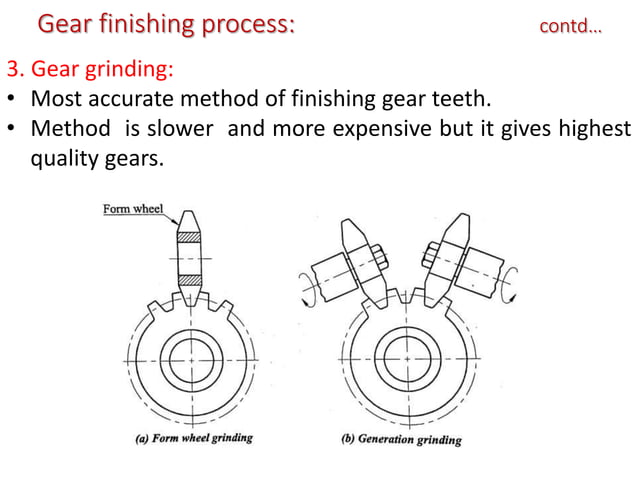 Gear finishing process: contd...

3. Gear grinding:

• Most accurate method of finishing gear teeth.

• Method is slower and more expensive but it gives highest quality gears.

Form wheel

(a) Form wheel grinding

(b) Generation grinding