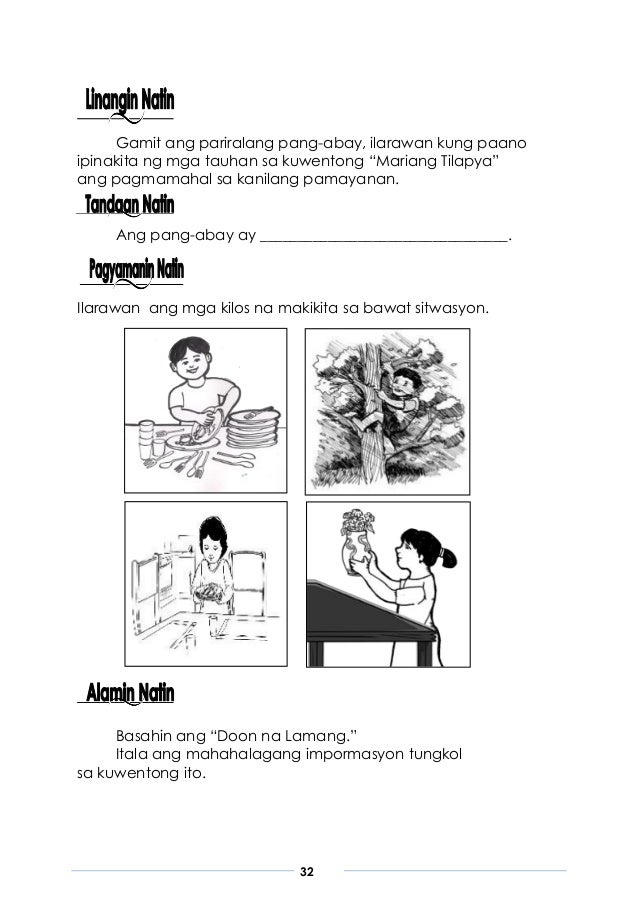 Linangin Natin

Gamit ang pariralang pang-abay, ilarawan kung paano ipinakita ng mga tauhan sa kuwentong “Mariang Tilapya” ang pagmamahal sa kanilang pamayanan.

Tandaan Natin

Ang pang-abay ay ________________________________.

Pagyamanin Natin

Ilarawan ang mga kilos na makikita sa bawat sitwasyon.

Alamin Natin

Basahin ang “Doon na Lamang.”
Itala ang mahahalagang impormasyon tungkol sa kuwentong ito.

32