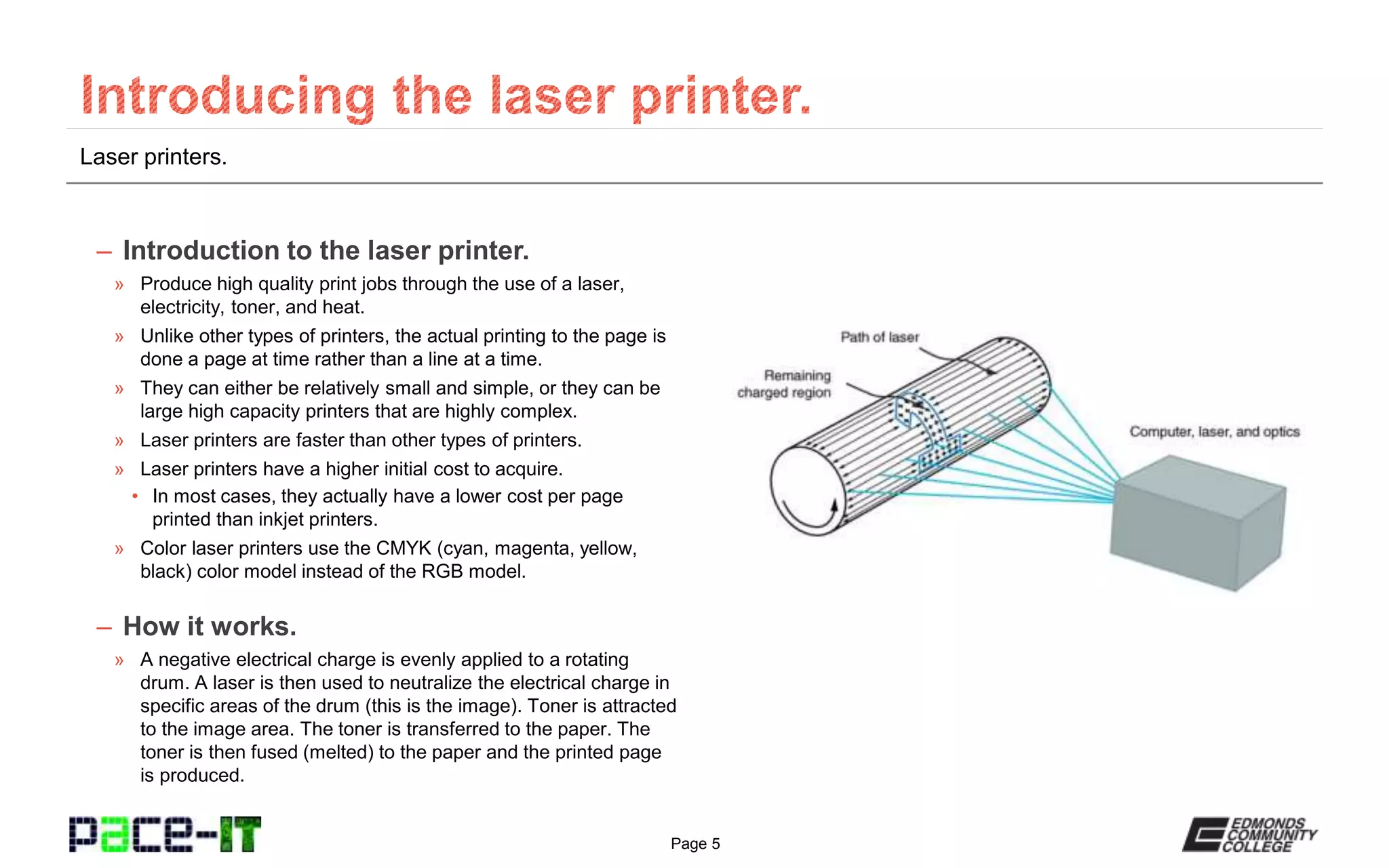 Introducing the laser printer.

Laser printers.

– Introduction to the laser printer.

» Produce high quality print jobs through the use of a laser, electricity, toner, and heat.

» Unlike other types of printers, the actual printing to the page is done a page at time rather than a line at a time.

» They can either be relatively small and simple, or they can be large high capacity printers that are highly complex.

» Laser printers are faster than other types of printers.

» Laser printers have a higher initial cost to acquire.

• In most cases, they actually have a lower cost per page printed than inkjet printers.

» Color laser printers use the CMYK (cyan, magenta, yellow, black) color model instead of the RGB model.

– How it works.

» A negative electrical charge is evenly applied to a rotating drum. A laser is then used to neutralize the electrical charge in specific areas of the drum (this is the image). Toner is attracted to the image area. The toner is transferred to the paper. The toner is then fused (melted) to the paper and the printed page is produced.

Path of laser

Remaining charged region

Computer, laser, and optics

pace-IT

Page 5

EDMONDS COMMUNITY COLLEGE