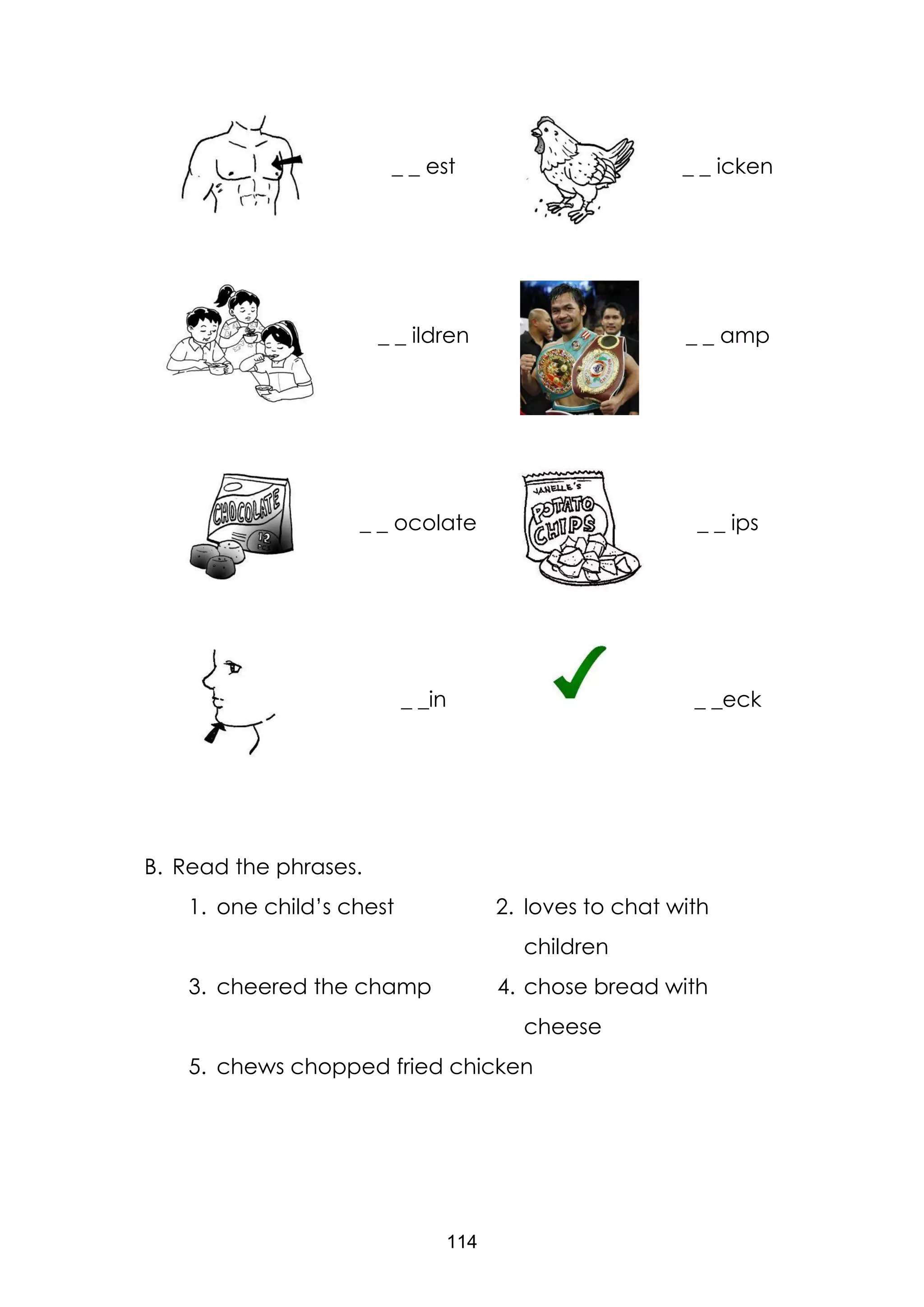 _ _ est

_ _ icken

_ _ ildren

_ _ amp

CHOCOLATE 12

_ _ ocolate

JANELLE'S POTATO CHIPS

_ _ ips

_ _in

_ _eck

B. Read the phrases.

1. one child's chest

2. loves to chat with children

3. cheered the champ

4. chose bread with cheese

5. chews chopped fried chicken

114