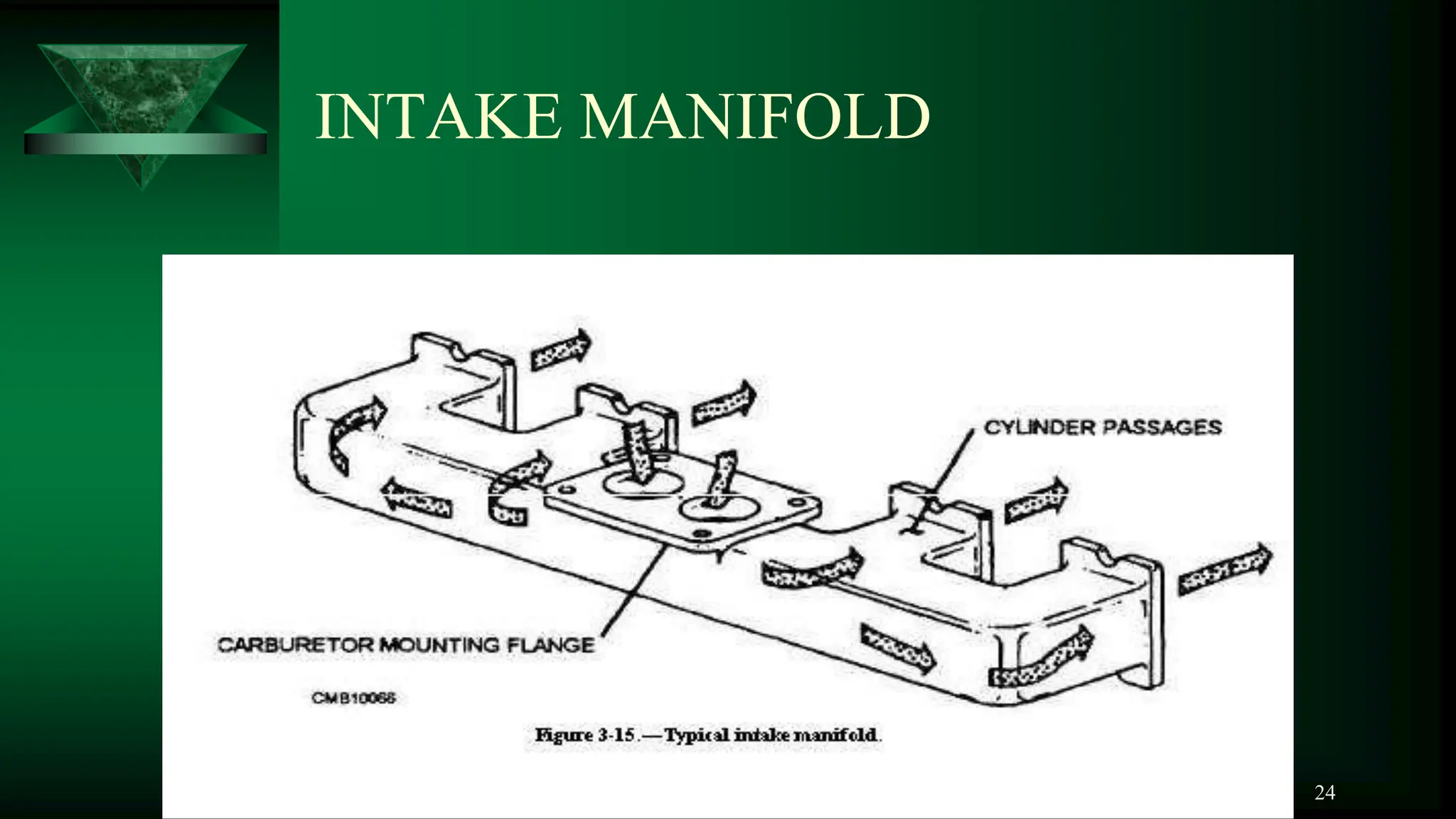 INTAKE MANIFOLD

CYLINDER PASSAGES

CARBURETOR MOUNTING FLANGE

CMB10066

Figure 3-15.—Typical intake manifold.

24