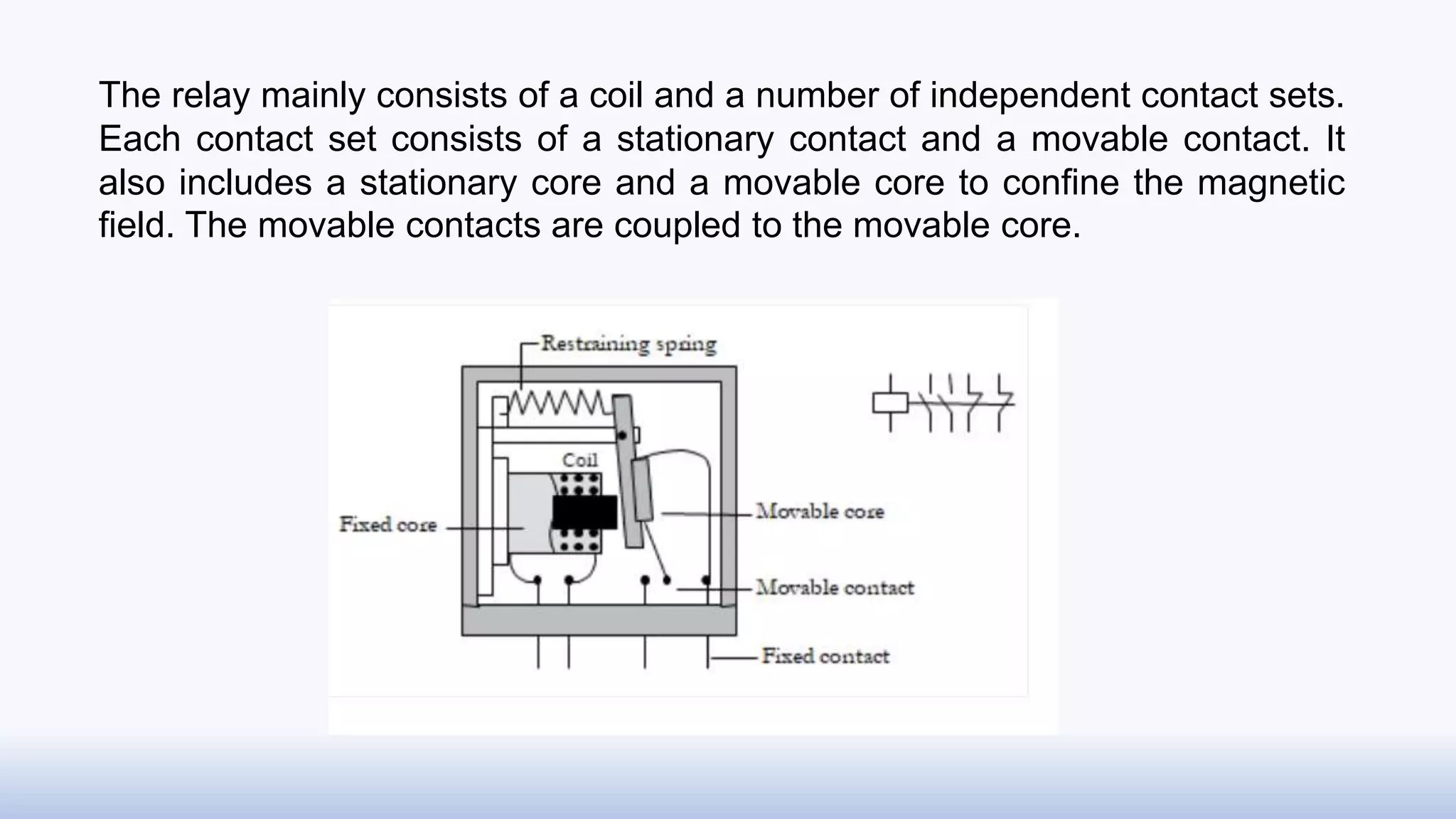 The relay mainly consists of a coil and a number of independent contact sets. Each contact set consists of a stationary contact and a movable contact. It also includes a stationary core and a movable core to confine the magnetic field. The movable contacts are coupled to the movable core.

Restraining spring

Coil

Fixed core

Movable core

Movable contact

Fixed contact