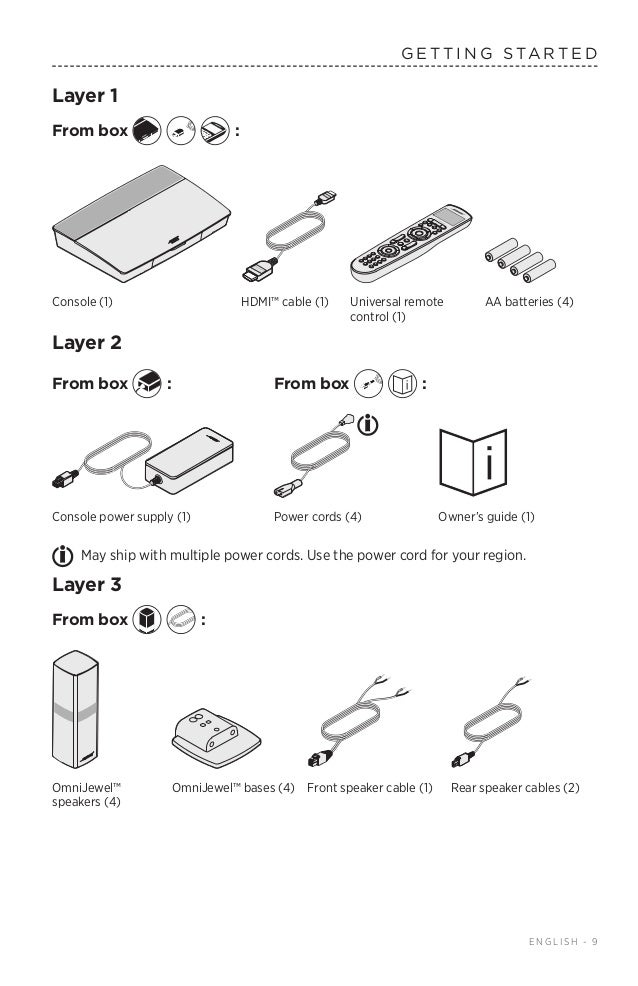 GETTING STARTED

Layer 1

From box :

Console (1)

HDMI™ cable (1)

Universal remote control (1)

AA batteries (4)

Layer 2

From box :

From box :

Console power supply (1)

Power cords (4)

Owner's guide (1)

May ship with multiple power cords. Use the power cord for your region.

Layer 3

From box :

OmniJewel™ speakers (4)

OmniJewel™ bases (4)

Front speaker cable (1)

Rear speaker cables (2)

ENGLISH - 9