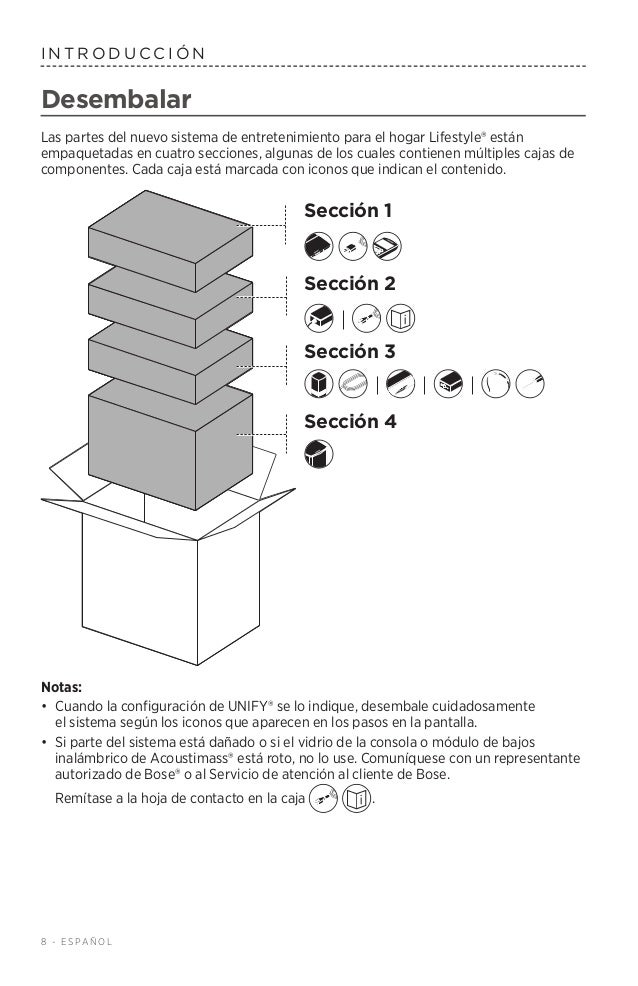 INTRODUCCIÓN

Desembalar

Las partes del nuevo sistema de entretenimiento para el hogar Lifestyle® están empaquetadas en cuatro secciones, algunas de los cuales contienen múltiples cajas de componentes. Cada caja está marcada con iconos que indican el contenido.

Sección 1

Sección 2

Sección 3

Sección 4

Notas:

• Cuando la configuración de UNIFY® se lo indique, desembale cuidadosamente el sistema según los iconos que aparecen en los pasos en la pantalla.

• Si parte del sistema está dañado o si el vidrio de la consola o módulo de bajos inalámbrico de Acoustimass® está roto, no lo use. Comuníquese con un representante autorizado de Bose® o al Servicio de atención al cliente de Bose.

Remítase a la hoja de contacto en la caja .

8 - ESPAÑOL