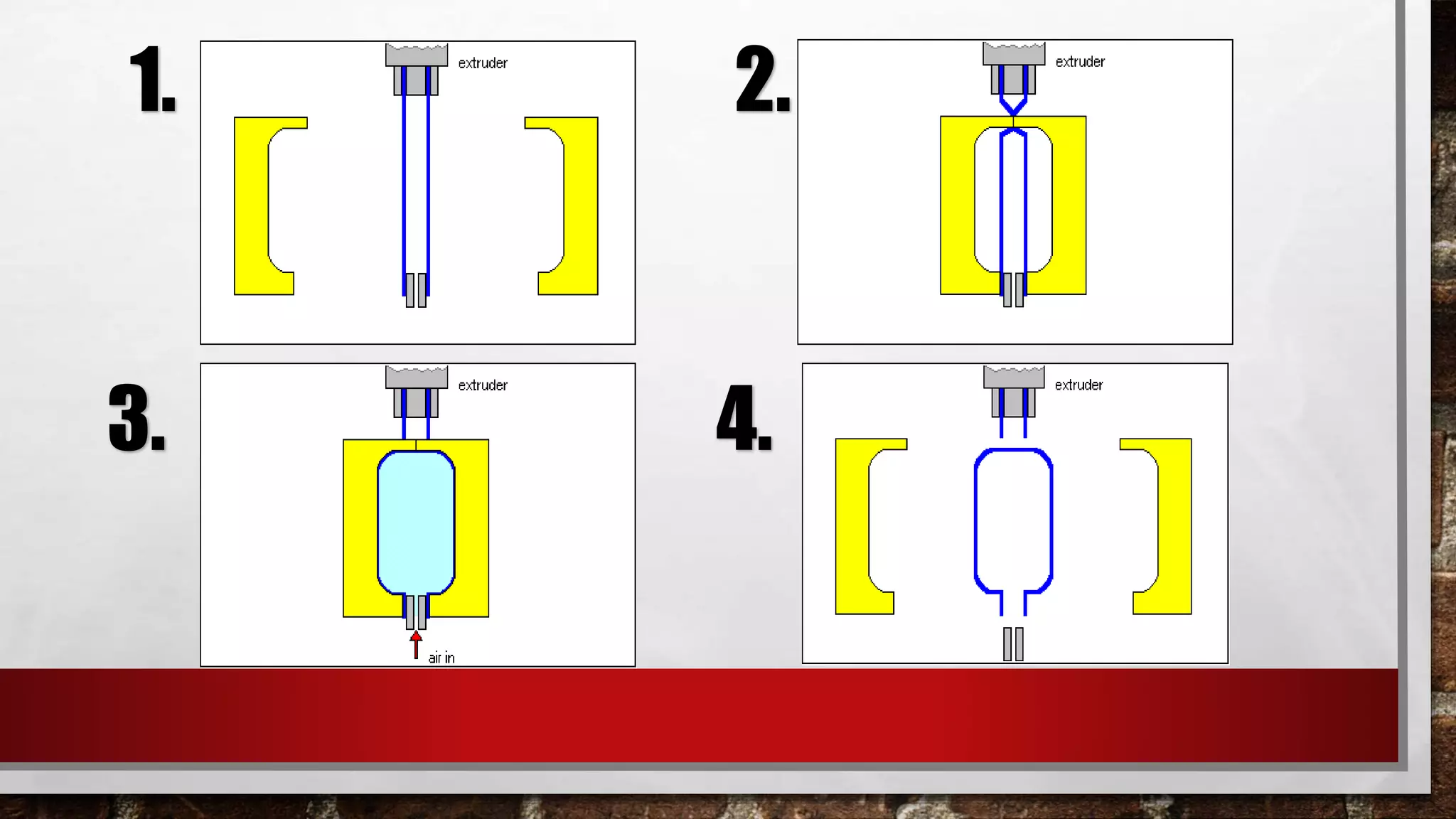 1.

extruder

2.

extruder

3.

extruder

air in

4.

extruder