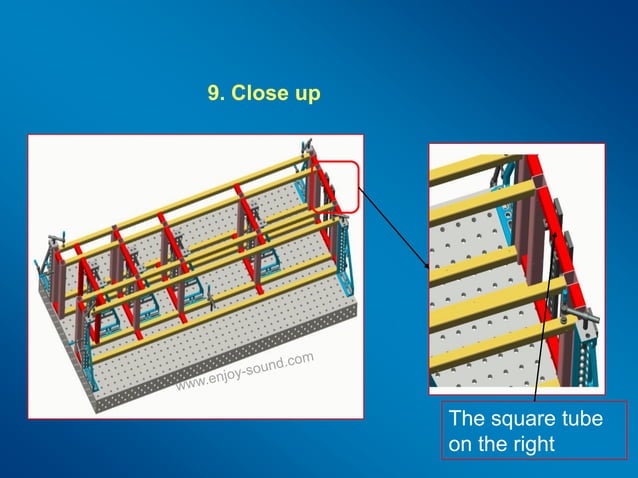 9. Close up

www.enjoy-sound.com

The square tube on the right