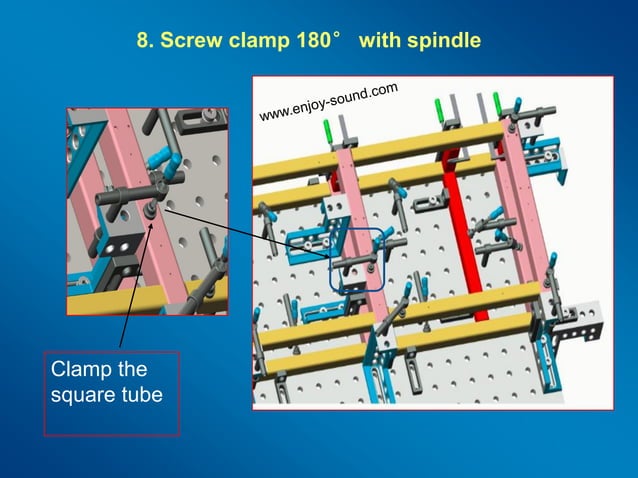 8. Screw clamp 180° with spindle

www.enjoy-sound.com

Clamp the square tube