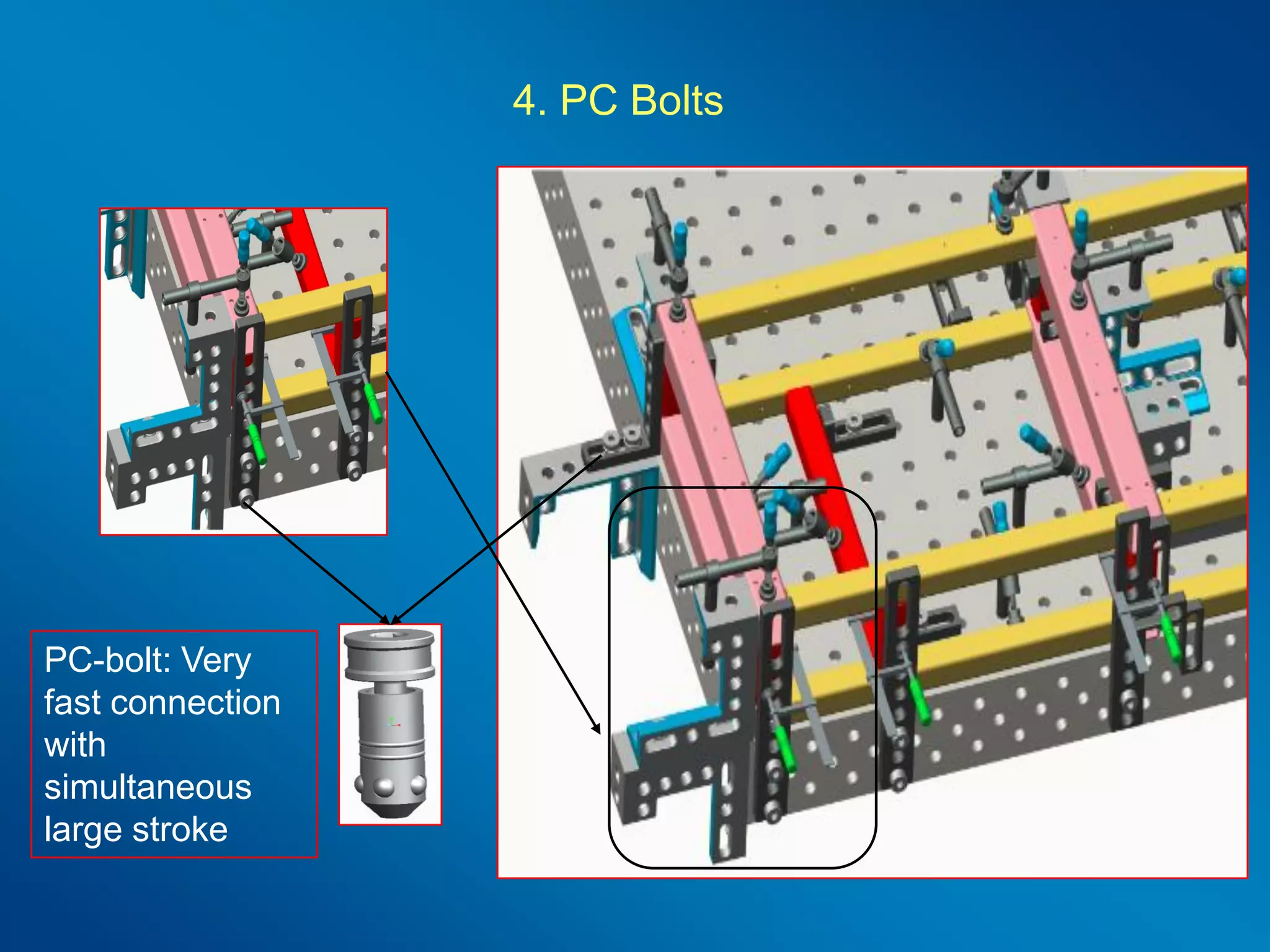 4. PC Bolts

PC-bolt: Very fast connection with simultaneous large stroke