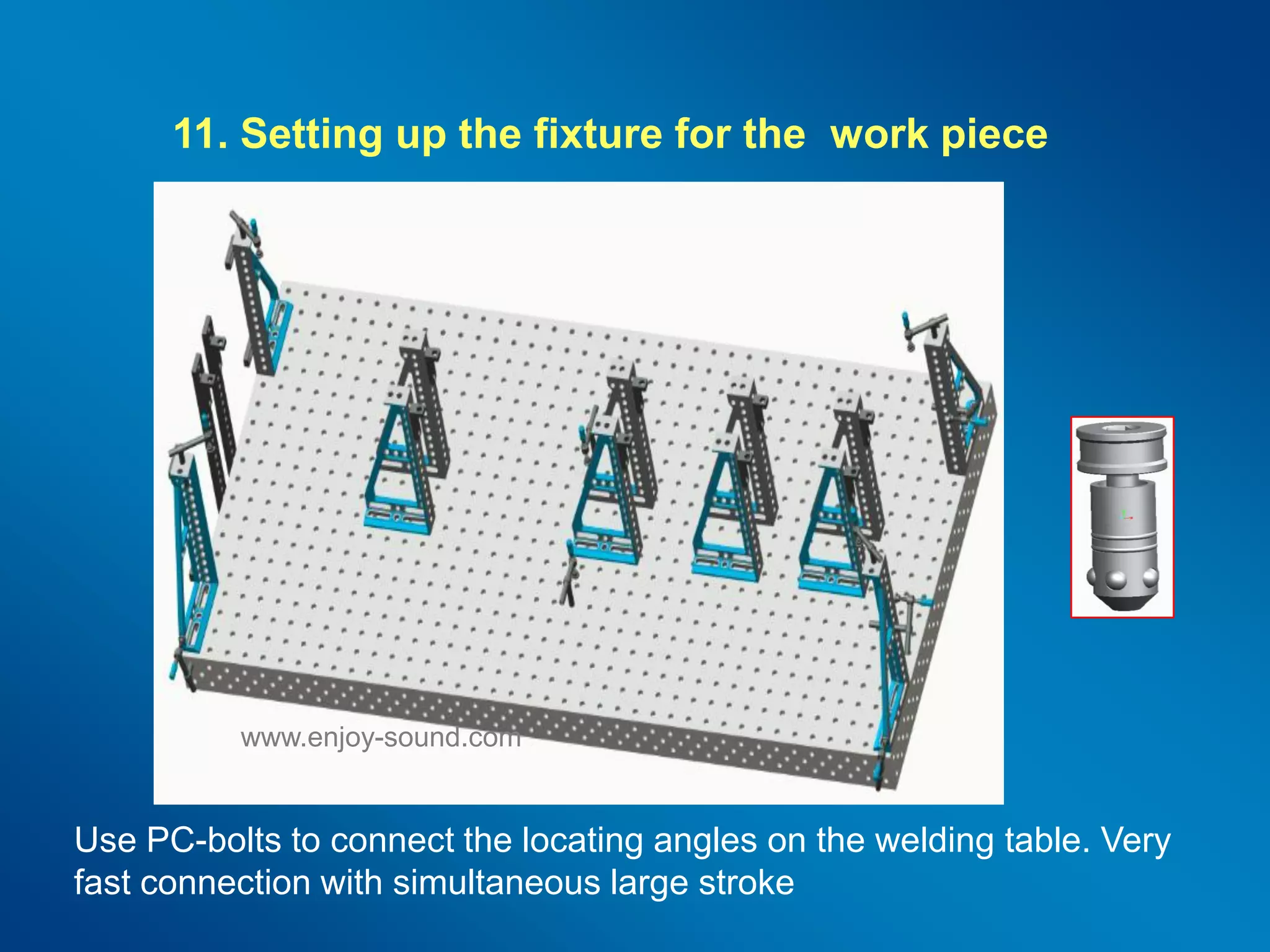 11. Setting up the fixture for the  work piece

www.enjoy-sound.com

Use PC-bolts to connect the locating angles on the welding table. Very fast connection with simultaneous large stroke