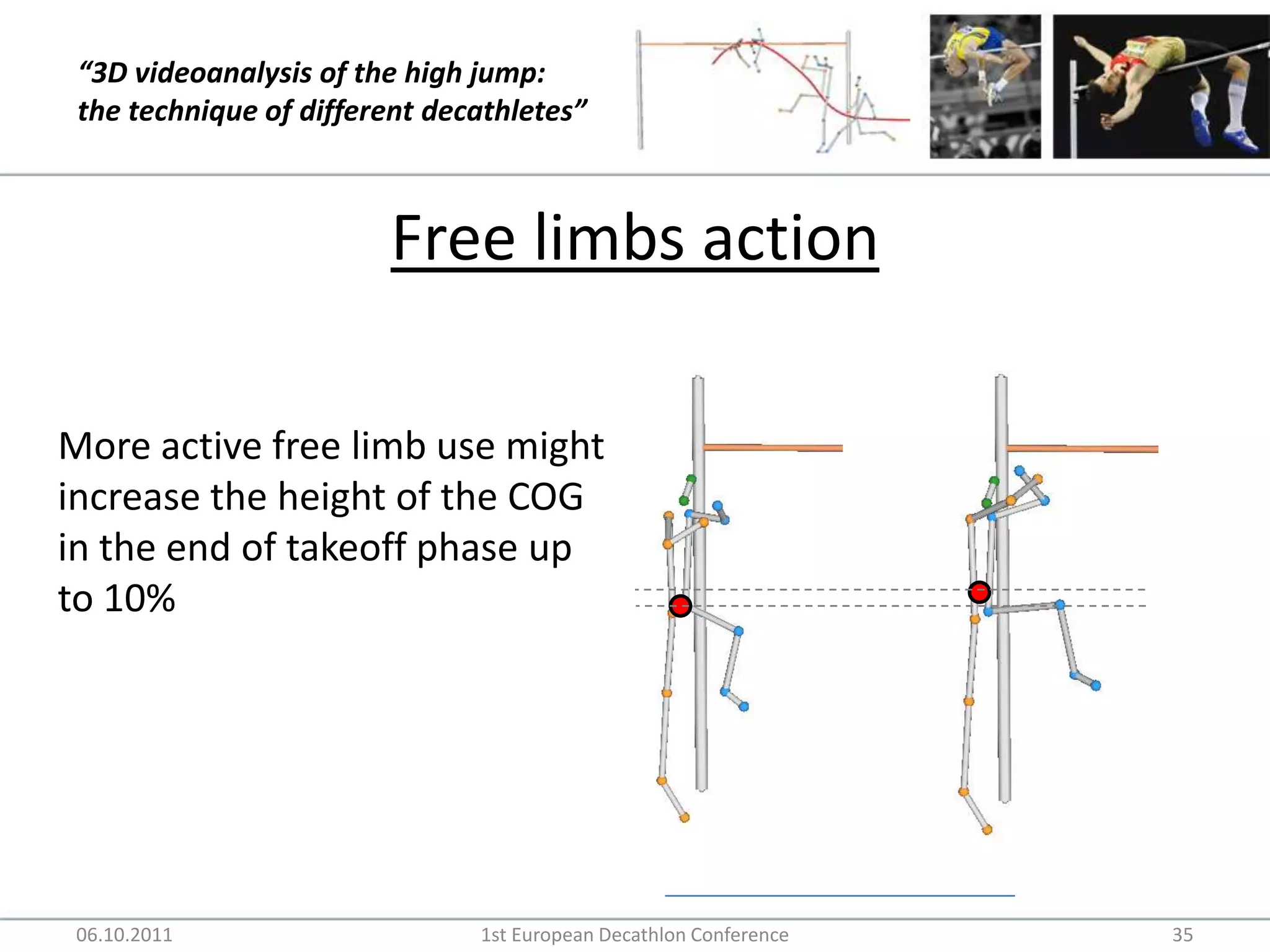 “3D videoanalysis of the high jump: the technique of different decathletes”

Free limbs action

More active free limb use might increase the height of the COG in the end of takeoff phase up to 10%

06.10.2011 1st European Decathlon Conference 35