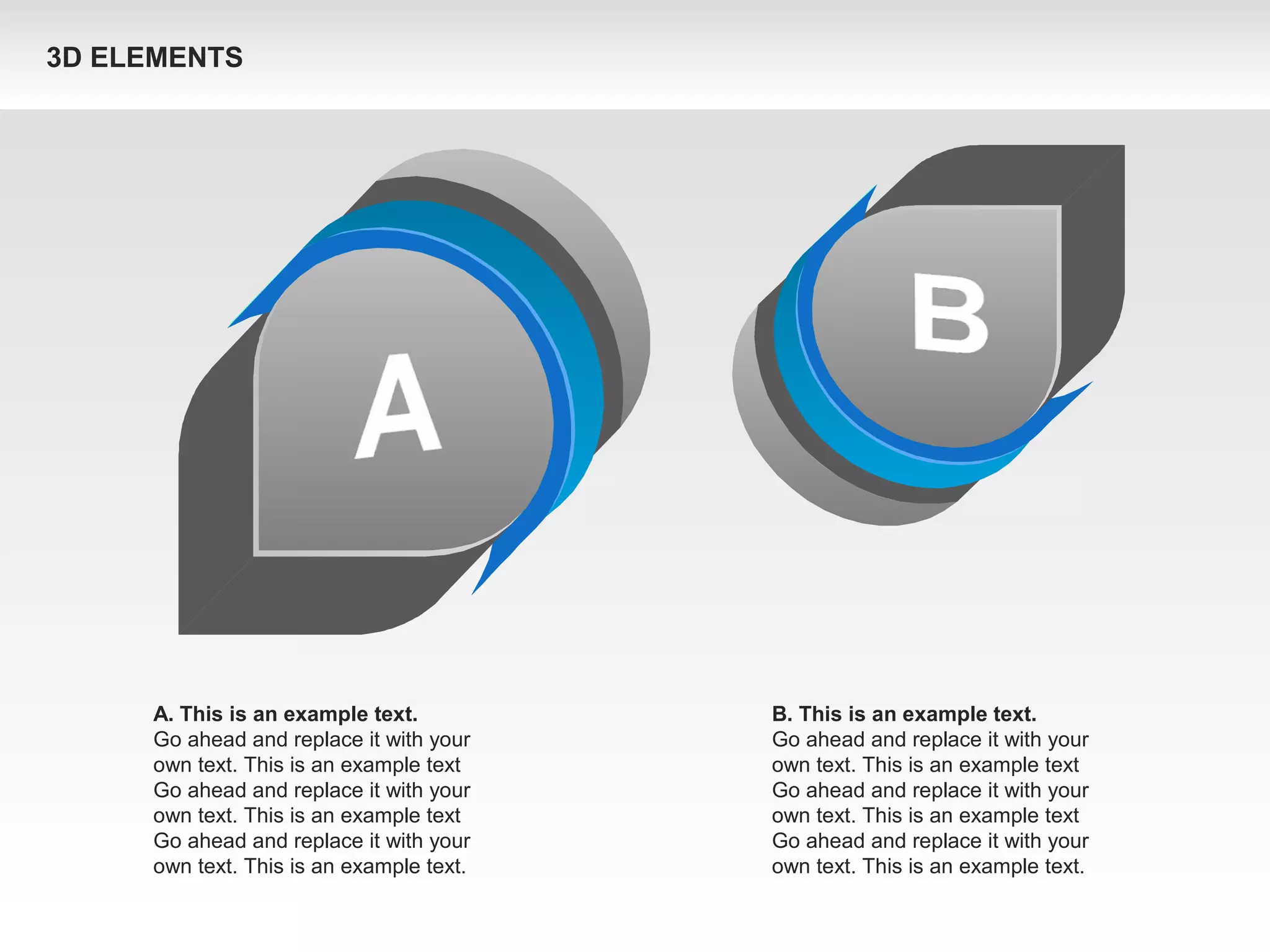 3D ELEMENTS

A

B

A. This is an example text.
Go ahead and replace it with your own text. This is an example text Go ahead and replace it with your own text. This is an example text Go ahead and replace it with your own text. This is an example text.

B. This is an example text.
Go ahead and replace it with your own text. This is an example text Go ahead and replace it with your own text. This is an example text Go ahead and replace it with your own text. This is an example text.