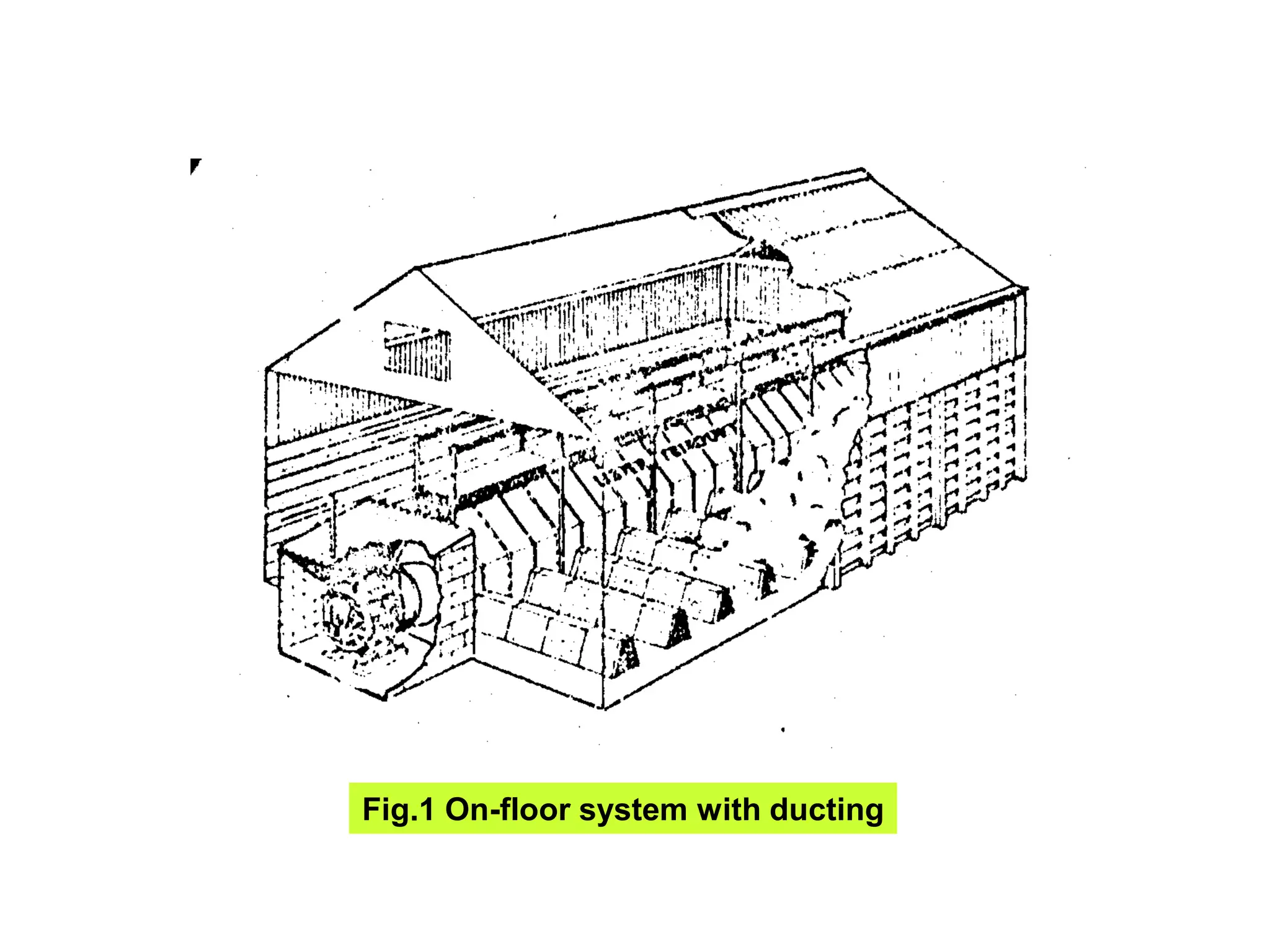 Fig.1 On-floor system with ducting