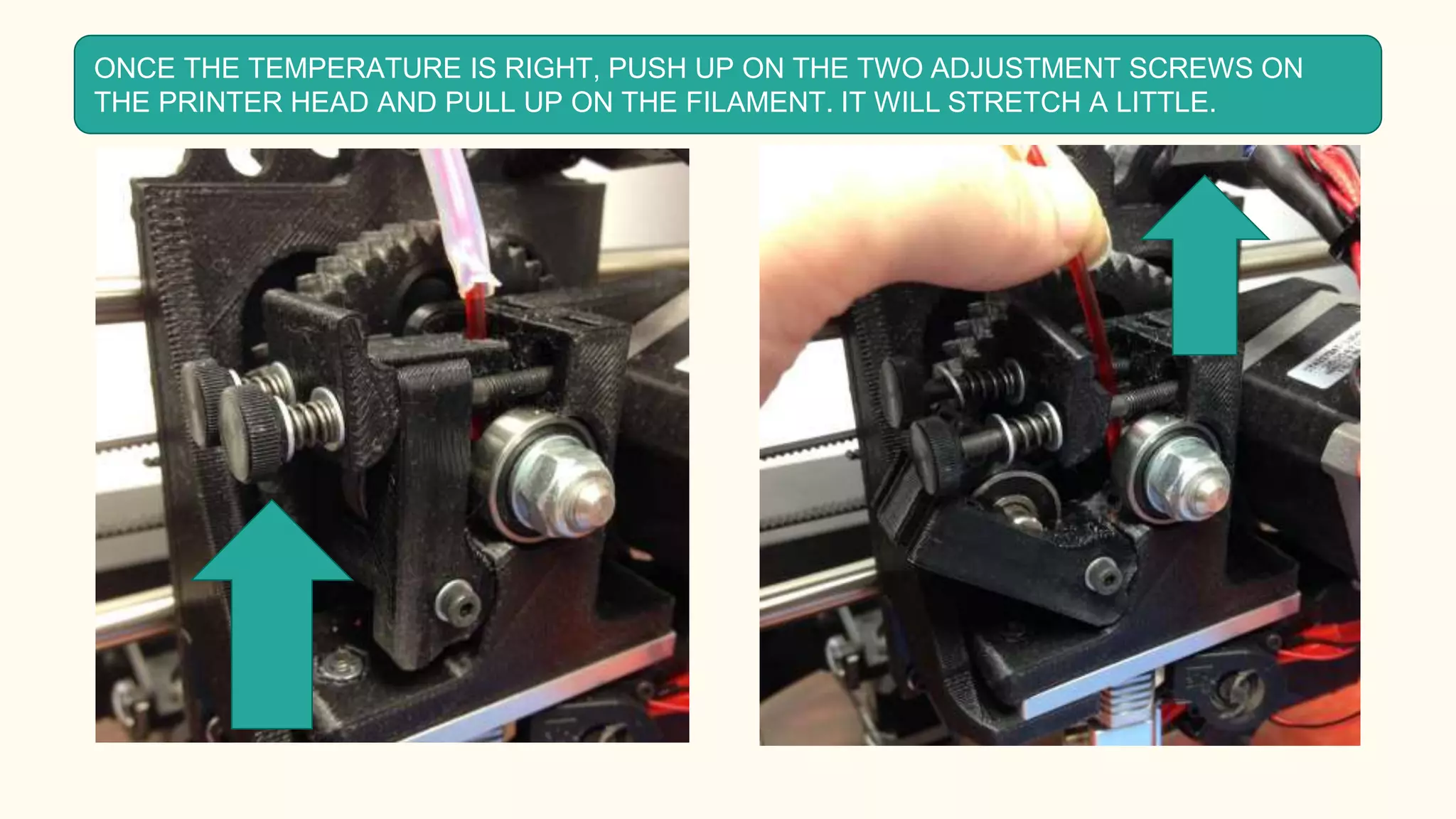 ONCE THE TEMPERATURE IS RIGHT, PUSH UP ON THE TWO ADJUSTMENT SCREWS ON THE PRINTER HEAD AND PULL UP ON THE FILAMENT. IT WILL STRETCH A LITTLE.