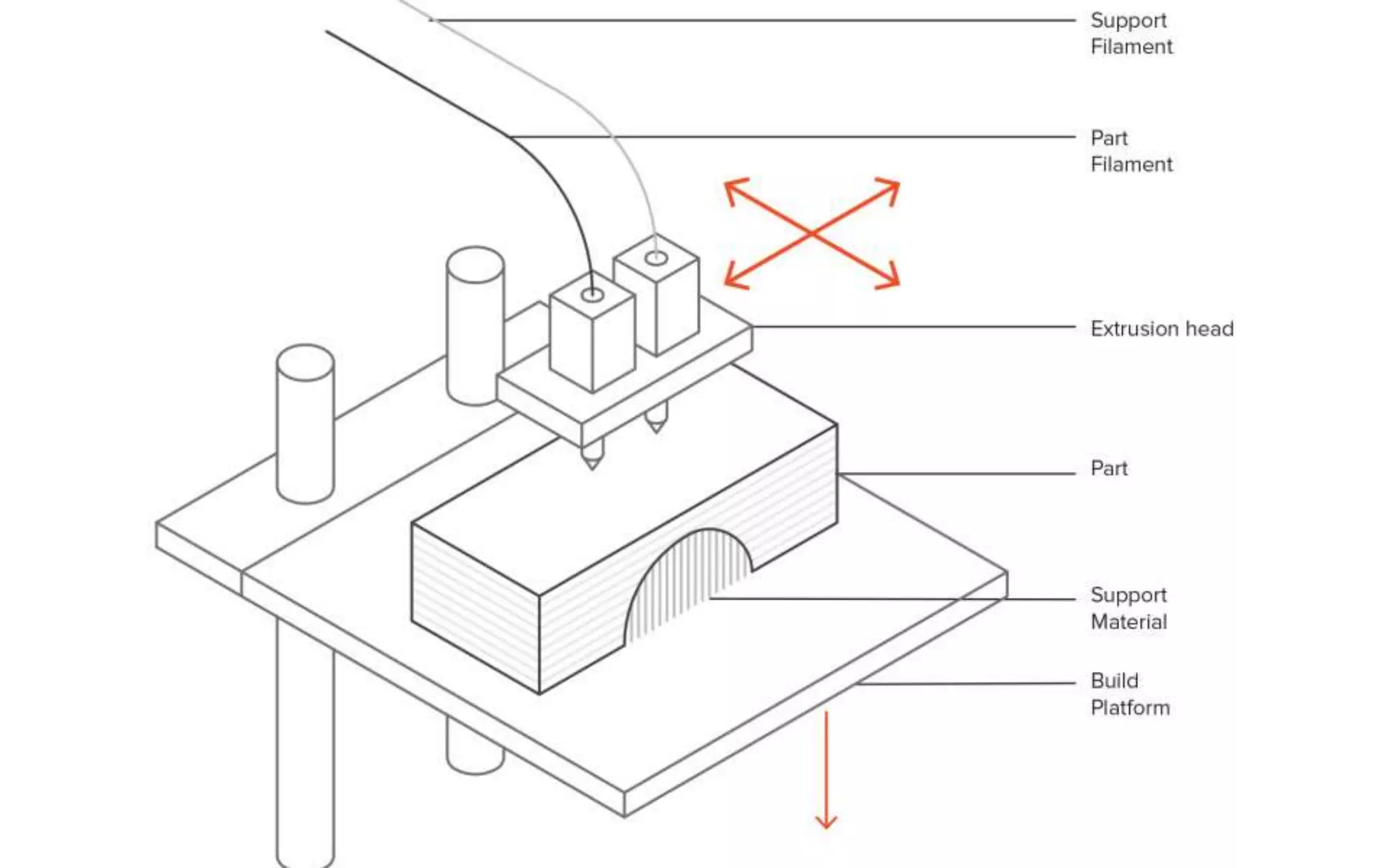 Support Filament

Part Filament

Extrusion head

Part

Support Material

Build Platform