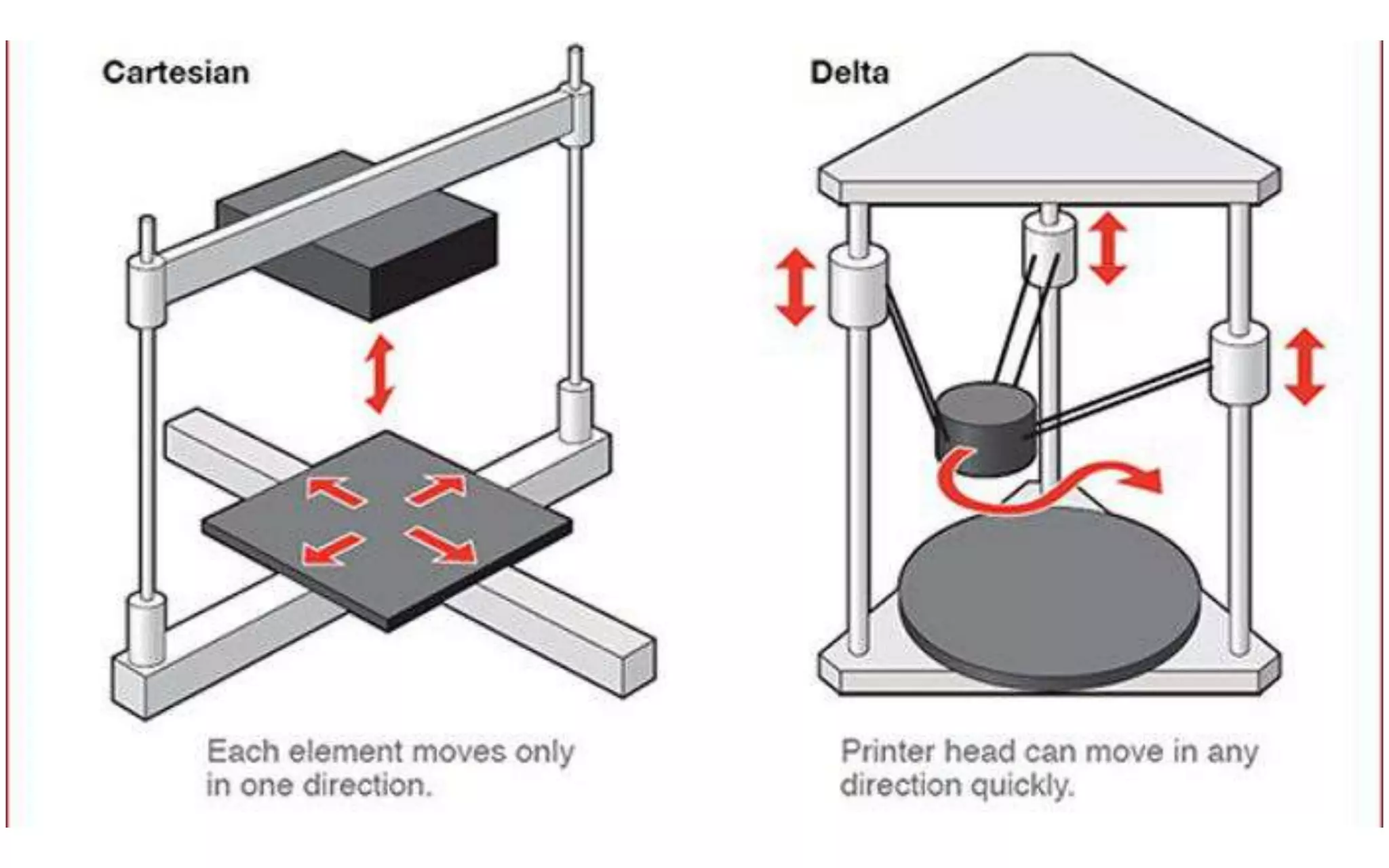 Cartesian

Each element moves only in one direction.

Delta

Printer head can move in any direction quickly.