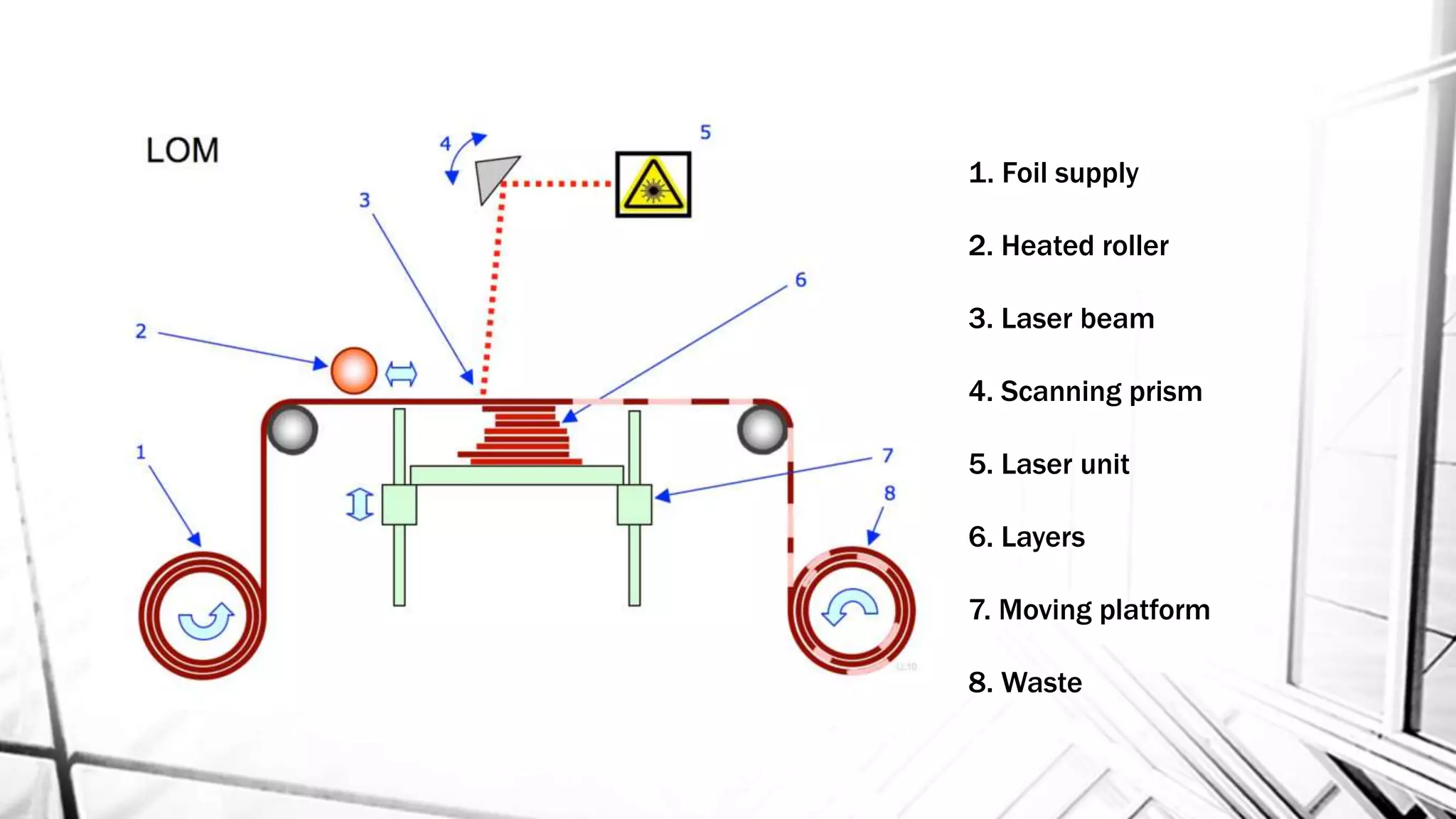 LOM

4

5

3

6

2

1

7

8

1. Foil supply

2. Heated roller

3. Laser beam

4. Scanning prism

5. Laser unit

6. Layers

7. Moving platform

8. Waste