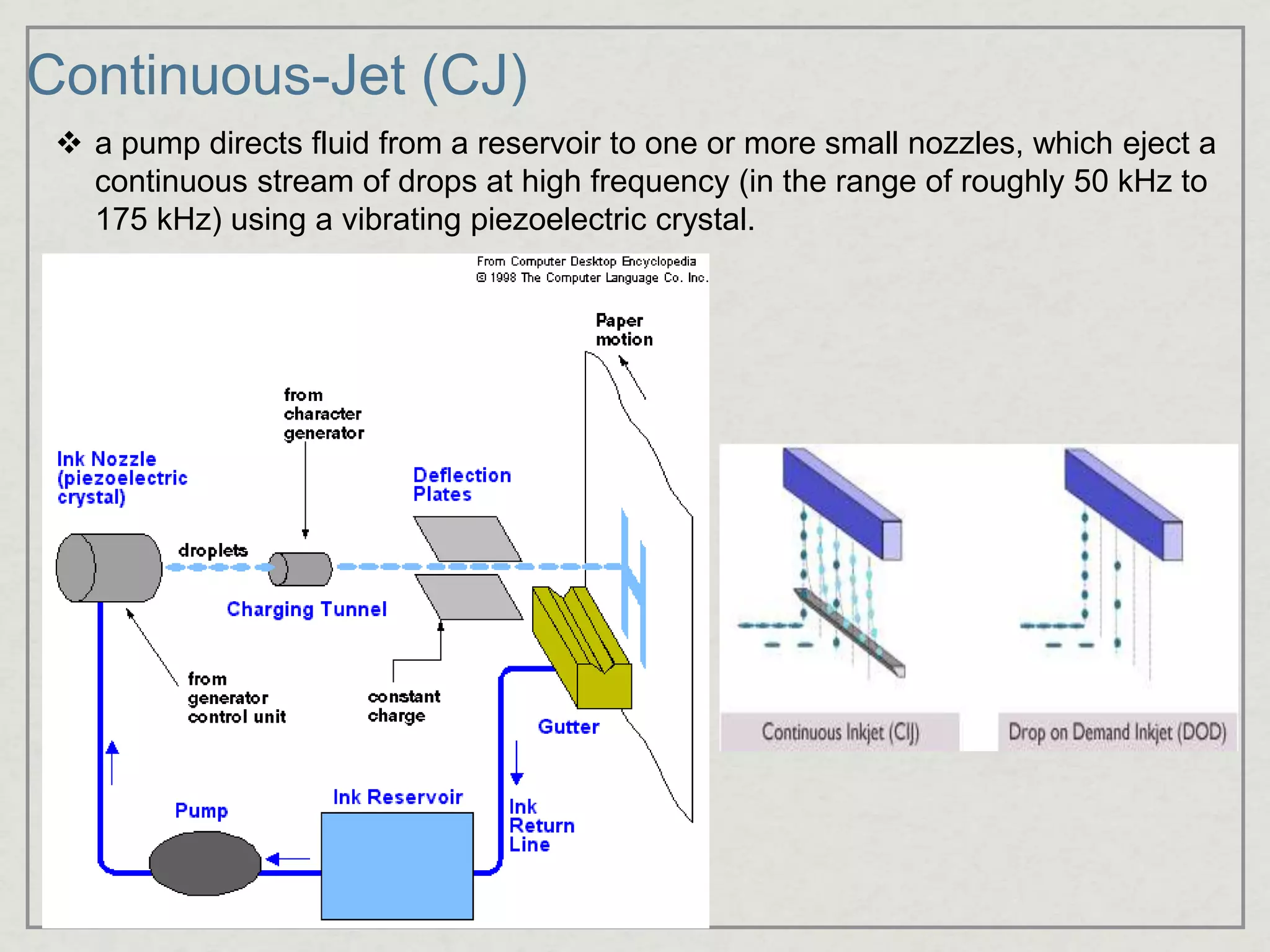 Continuous-Jet (CJ)

❖ a pump directs fluid from a reservoir to one or more small nozzles, which eject a continuous stream of drops at high frequency (in the range of roughly 50 kHz to 175 kHz) using a vibrating piezoelectric crystal.

From Computer Desktop Encyclopedia
© 1998 The Computer Language Co. Inc.

Paper motion

from character generator

Ink Nozzle (piezoelectric crystal)

Deflection Plates

droplets

Charging Tunnel

from generator control unit

constant charge

Gutter

Pump

Ink Reservoir

Ink Return Line

Continuous Inkjet (CIJ)

Drop on Demand Inkjet (DOD)