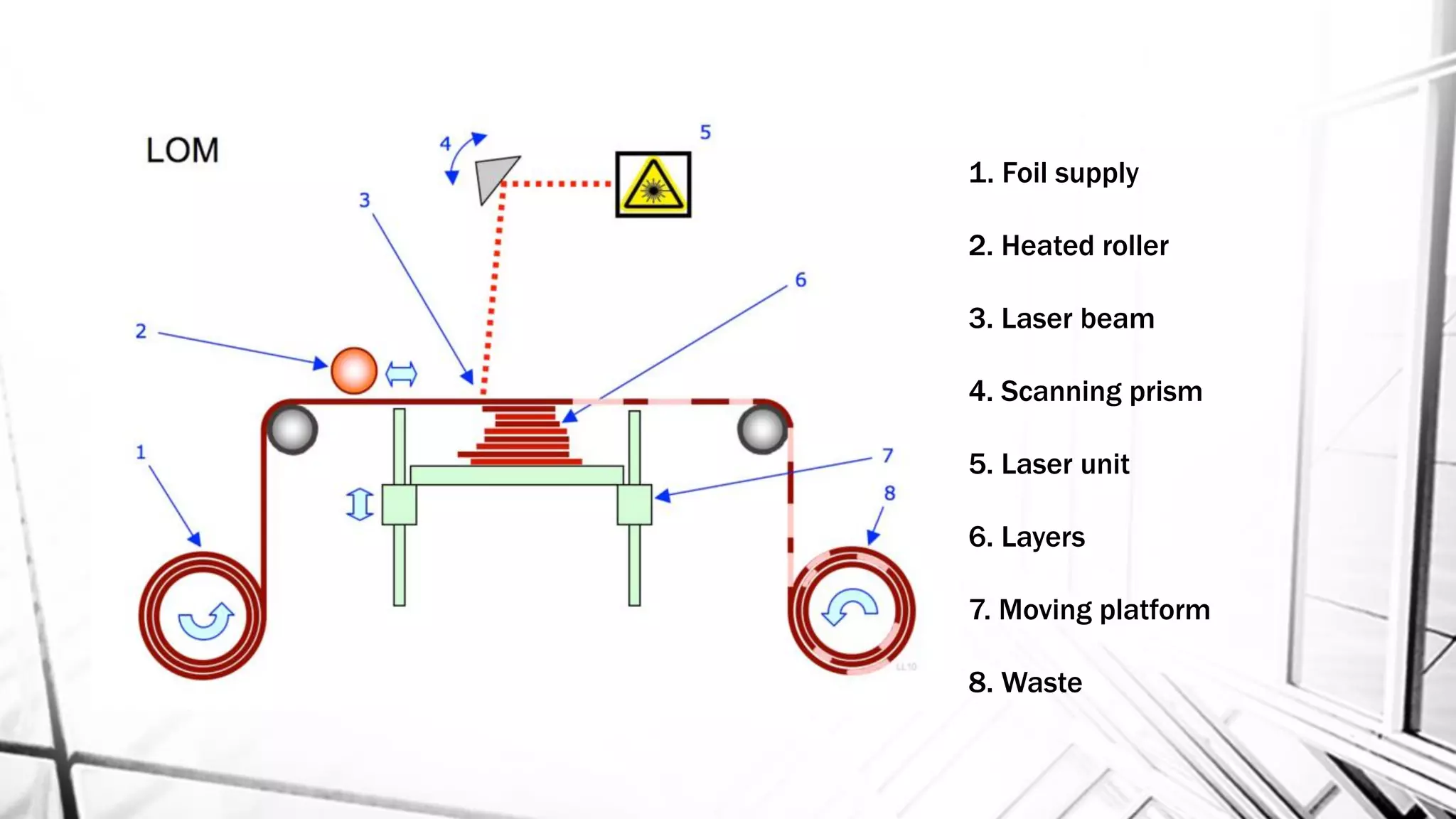 LOM

4

5

3

6

2

1

7

8

LL10

1. Foil supply

2. Heated roller

3. Laser beam

4. Scanning prism

5. Laser unit

6. Layers

7. Moving platform

8. Waste