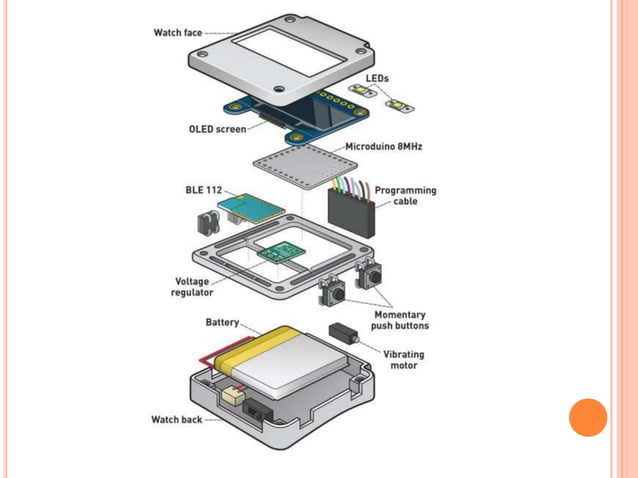 Watch face
LEDs
OLED screen
Microduino 8MHz
BLE 112
Programming cable
Voltage regulator
Momentary push buttons
Battery
Vibrating motor
Watch back