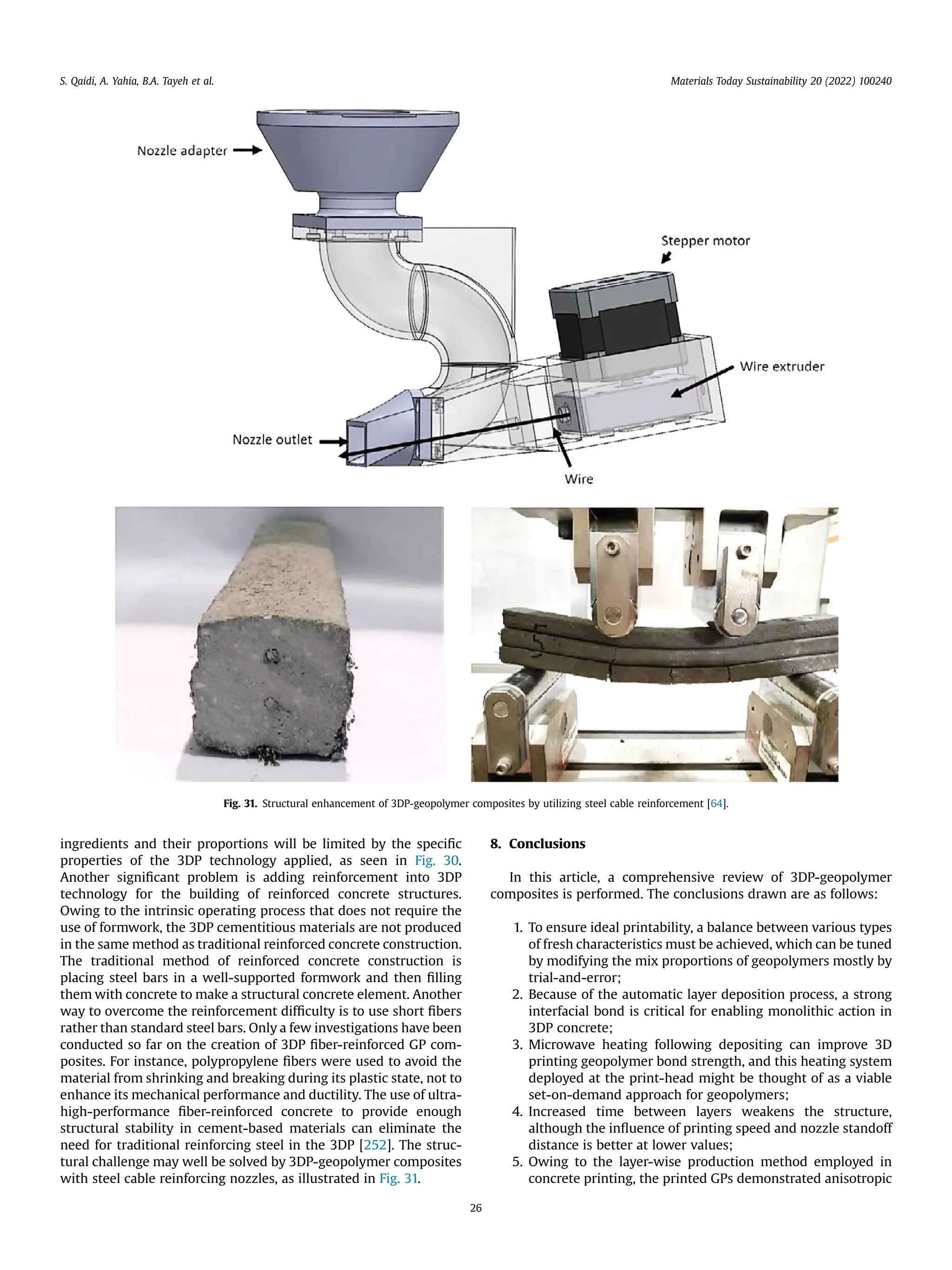 S. Qaidi, A. Yahia, B.A. Tayeh et al.

Materials Today Sustainability 20 (2022) 100240

Nozzle adapter

Stepper motor

Wire extruder

Nozzle outlet

Wire

Fig. 31. Structural enhancement of 3DP-geopolymer composites by utilizing steel cable reinforcement [64].

ingredients and their proportions will be limited by the specific properties of the 3DP technology applied, as seen in Fig. 30. Another significant problem is adding reinforcement into 3DP technology for the building of reinforced concrete structures. Owing to the intrinsic operating process that does not require the use of formwork, the 3DP cementitious materials are not produced in the same method as traditional reinforced concrete construction. The traditional method of reinforced concrete construction is placing steel bars in a well-supported formwork and then filling them with concrete to make a structural concrete element. Another way to overcome the reinforcement difficulty is to use short fibers rather than standard steel bars. Only a few investigations have been conducted so far on the creation of 3DP fiber-reinforced GP composites. For instance, polypropylene fibers were used to avoid the material from shrinking and breaking during its plastic state, not to enhance its mechanical performance and ductility. The use of ultra-high-performance fiber-reinforced concrete to provide enough structural stability in cement-based materials can eliminate the need for traditional reinforcing steel in the 3DP [252]. The structural challenge may well be solved by 3DP-geopolymer composites with steel cable reinforcing nozzles, as illustrated in Fig. 31.

8. Conclusions

In this article, a comprehensive review of 3DP-geopolymer composites is performed. The conclusions drawn are as follows:

1. To ensure ideal printability, a balance between various types of fresh characteristics must be achieved, which can be tuned by modifying the mix proportions of geopolymers mostly by trial-and-error;
2. Because of the automatic layer deposition process, a strong interfacial bond is critical for enabling monolithic action in 3DP concrete;
3. Microwave heating following depositing can improve 3D printing geopolymer bond strength, and this heating system deployed at the print-head might be thought of as a viable set-on-demand approach for geopolymers;
4. Increased time between layers weakens the structure, although the influence of printing speed and nozzle standoff distance is better at lower values;
5. Owing to the layer-wise production method employed in concrete printing, the printed GPs demonstrated anisotropic

26