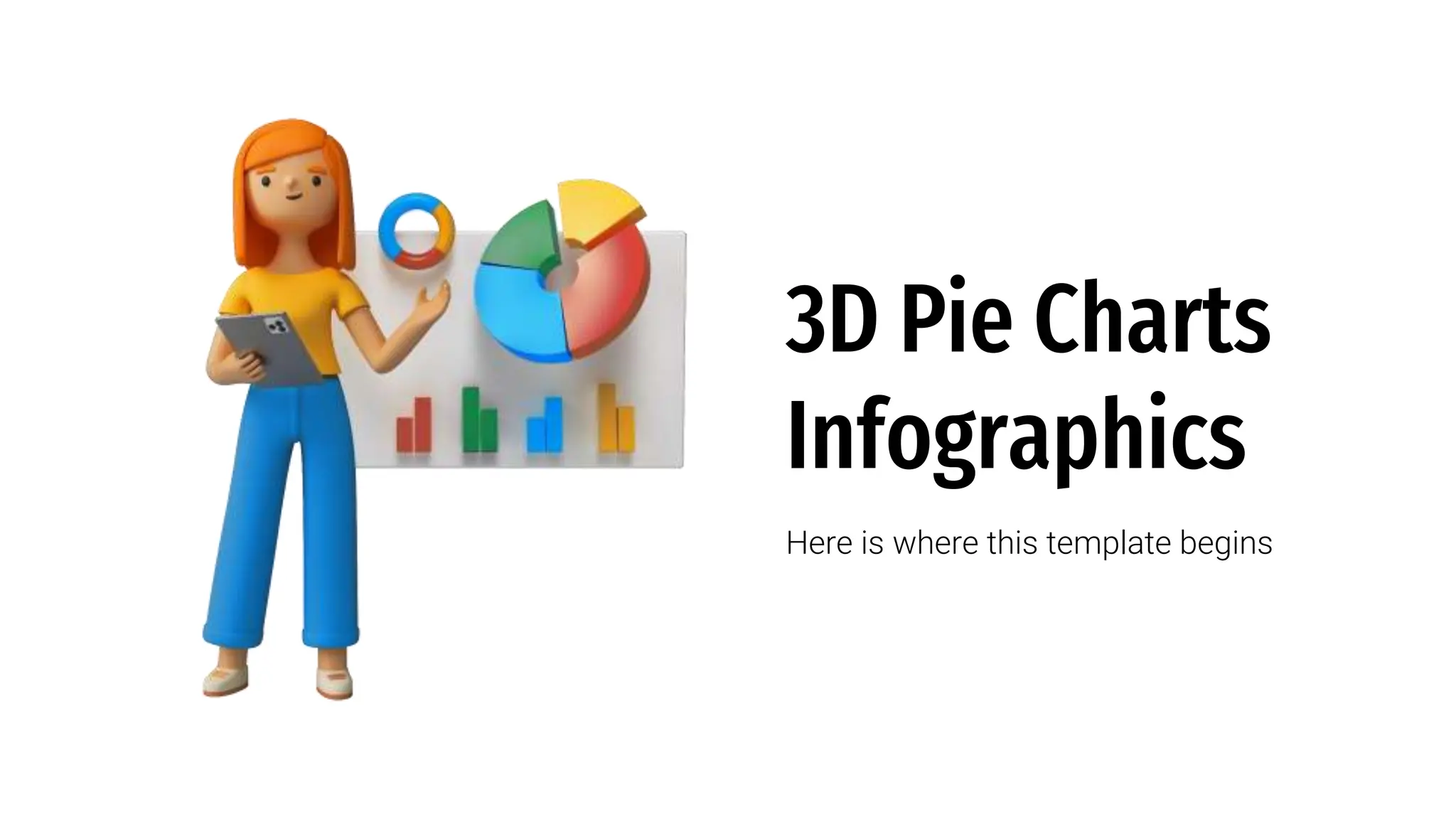 3D Pie Charts Infographics

Here is where this template begins