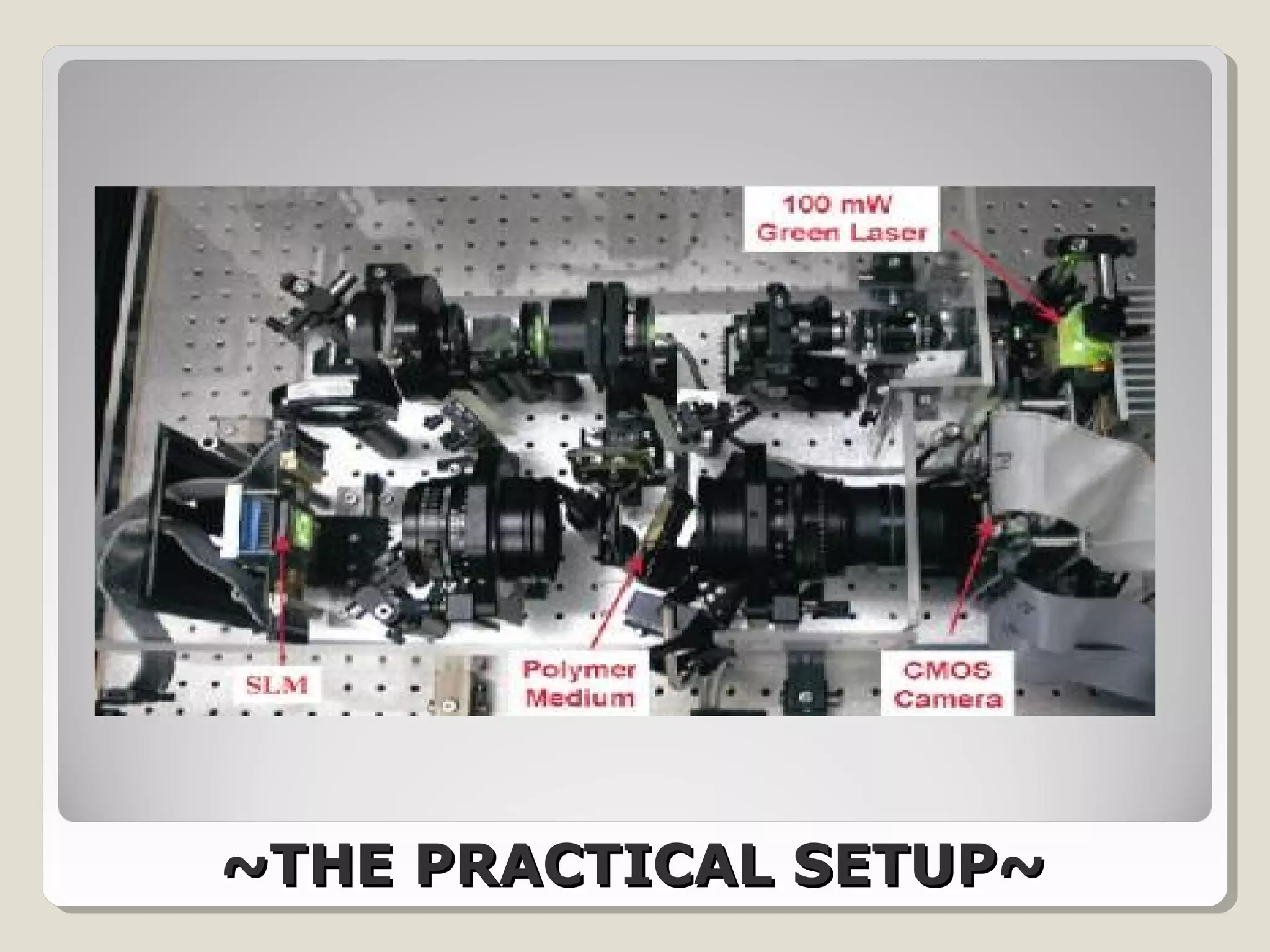 100 mW
Green Laser

SLM

Polymer
Medium

CMOS
Camera

~THE PRACTICAL SETUP~