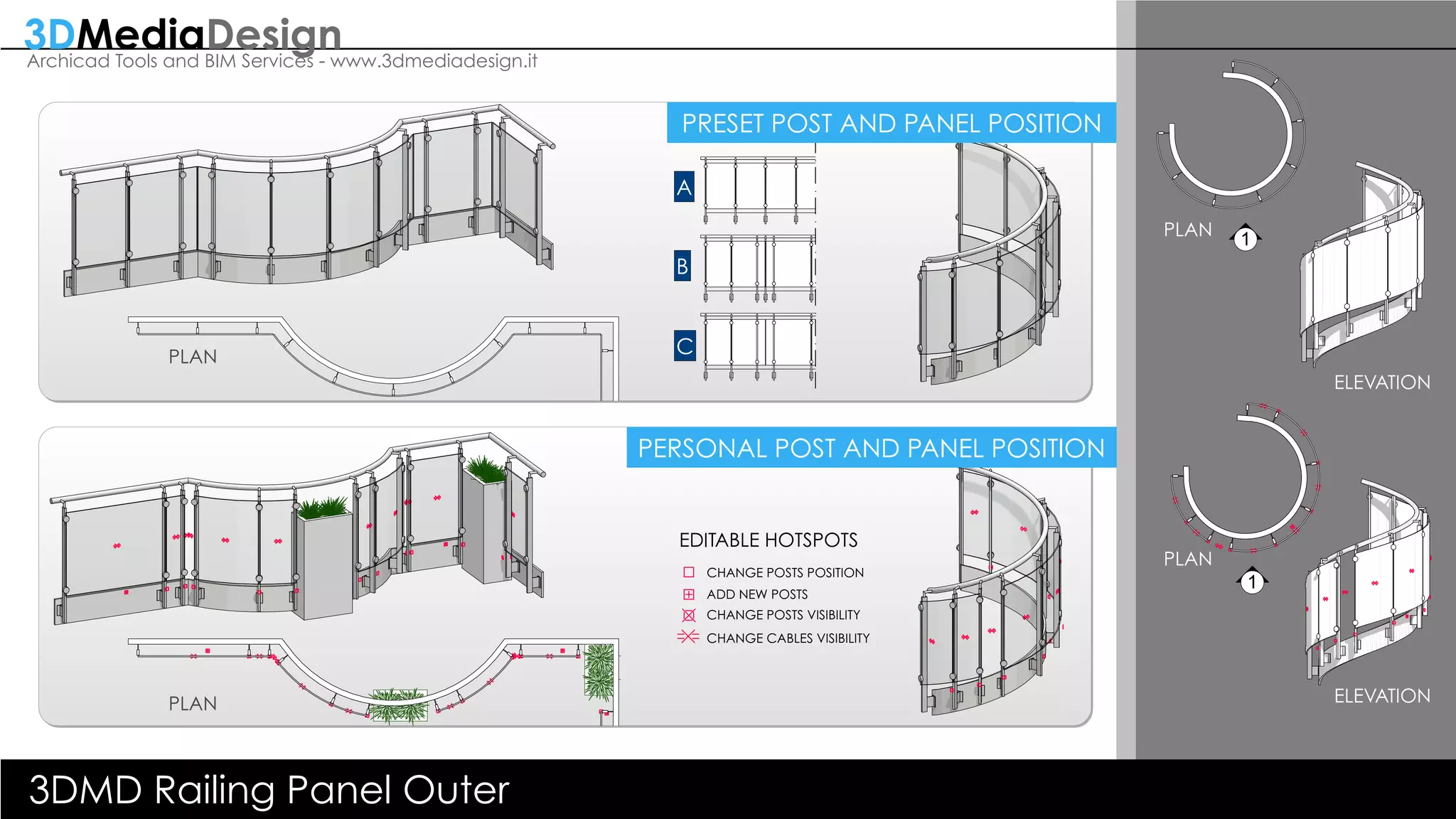 3DMediaDesign
Archicad Tools and BIM Services - www.3dmediadesign.it

PRESET POST AND PANEL POSITION

A

B

C

PLAN

PLAN

1

ELEVATION

PERSONAL POST AND PANEL POSITION

EDITABLE HOTSPOTS

CHANGE POSTS POSITION
ADD NEW POSTS
CHANGE POSTS VISIBILITY
CHANGE CABLES VISIBILITY

PLAN

PLAN

1

ELEVATION

3DMD Railing Panel Outer