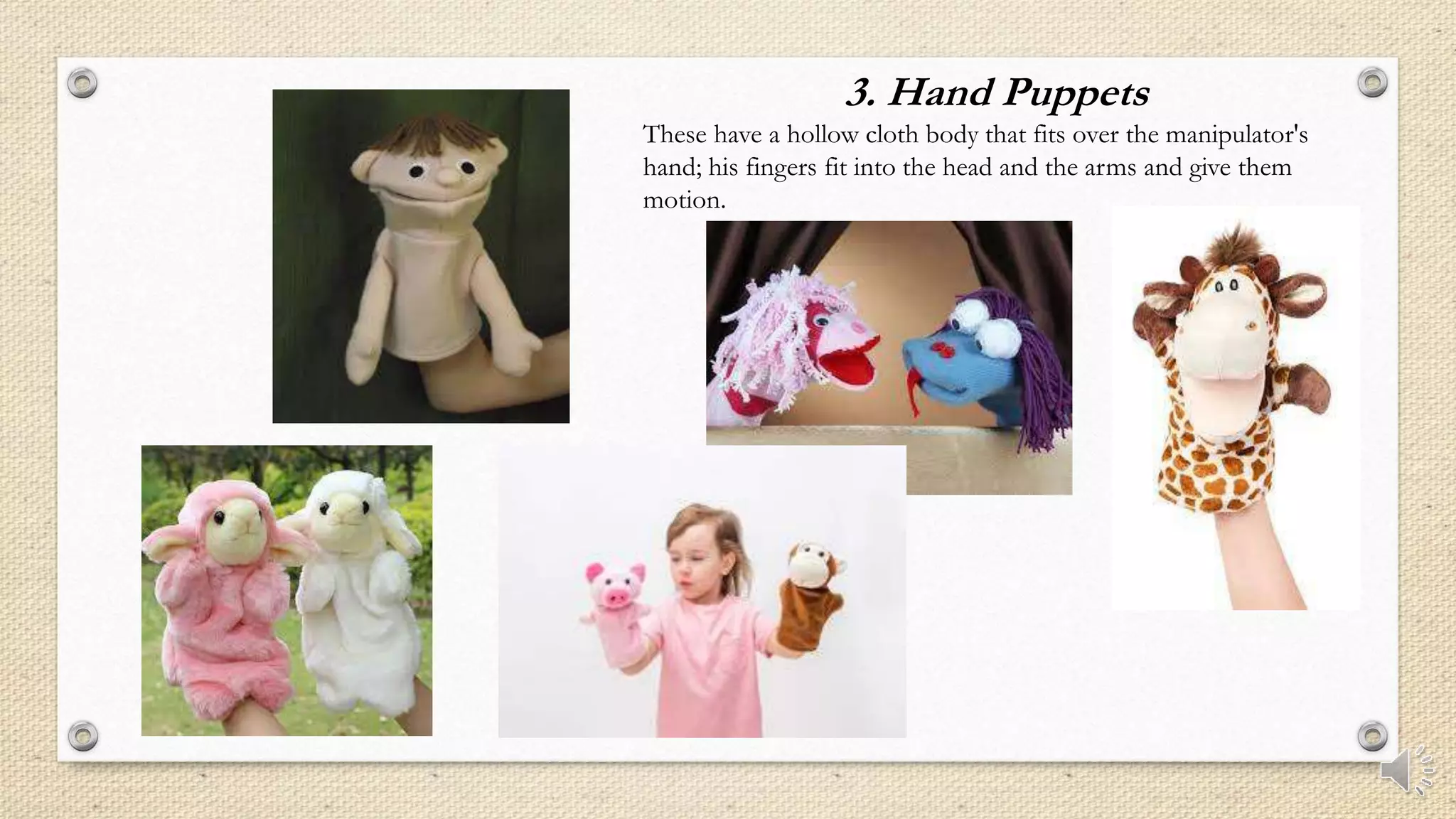 3. Hand Puppets

These have a hollow cloth body that fits over the manipulator's hand; his fingers fit into the head and the arms and give them motion.