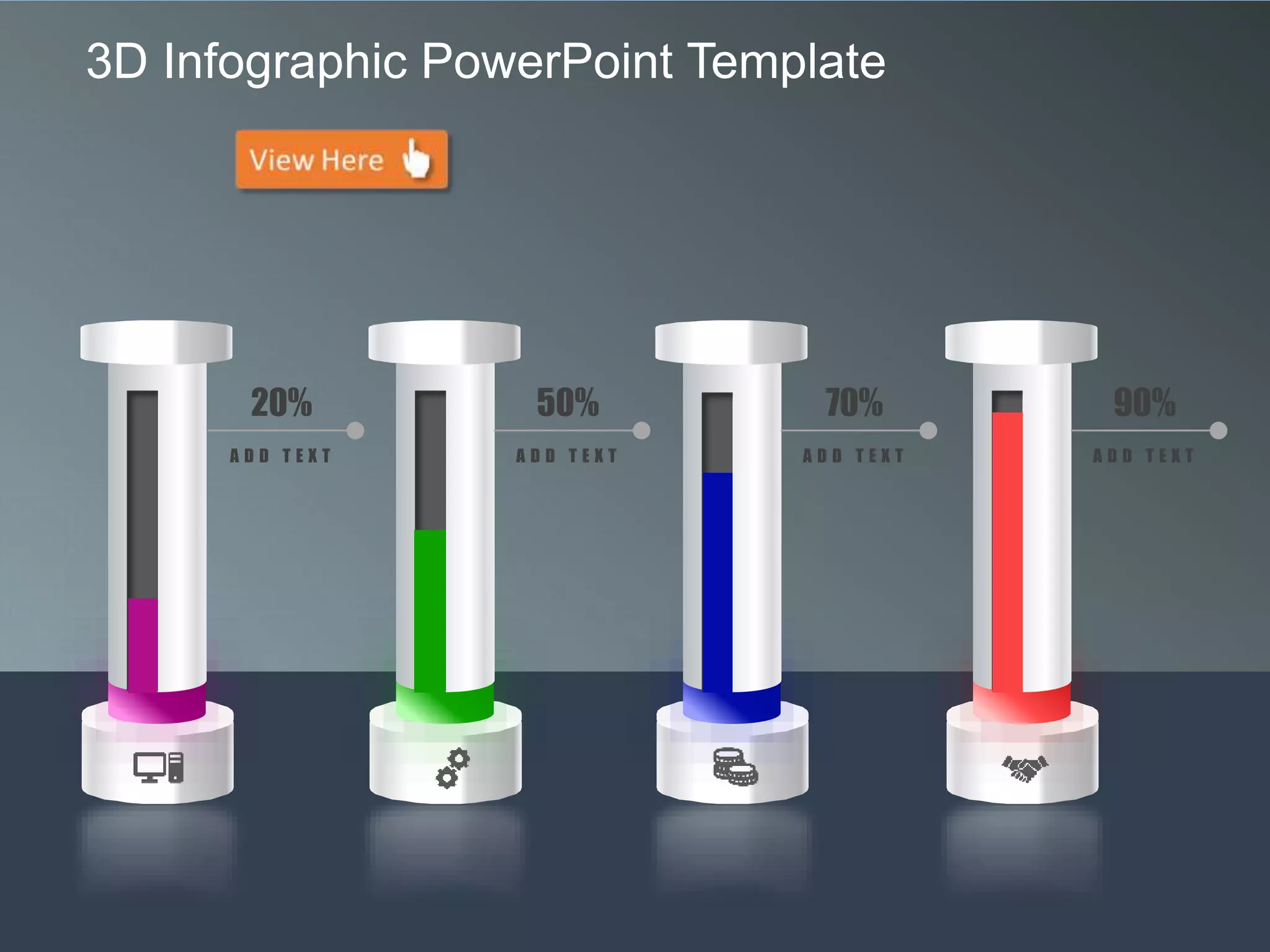 3D Infographic PowerPoint Template

View Here

20%

ADD TEXT

50%

ADD TEXT

70%

ADD TEXT

90%

ADD TEXT