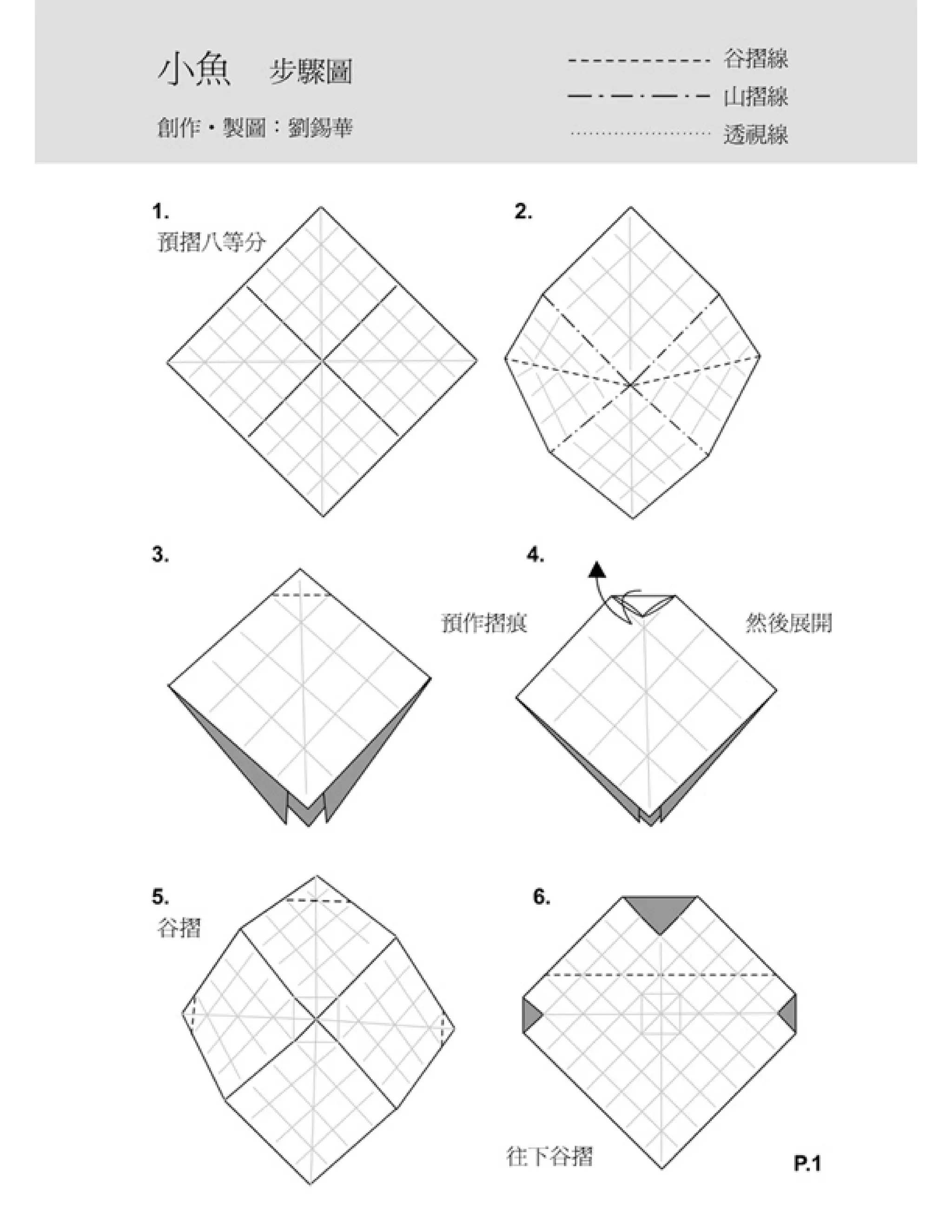 小魚　步驟圖

創作・製圖：劉錫華

谷摺線
山摺線
透視線

1.
預摺八等分

2.

3.
預作摺痕

4.
然後展開

5.
谷摺

6.
往下谷摺

P.1