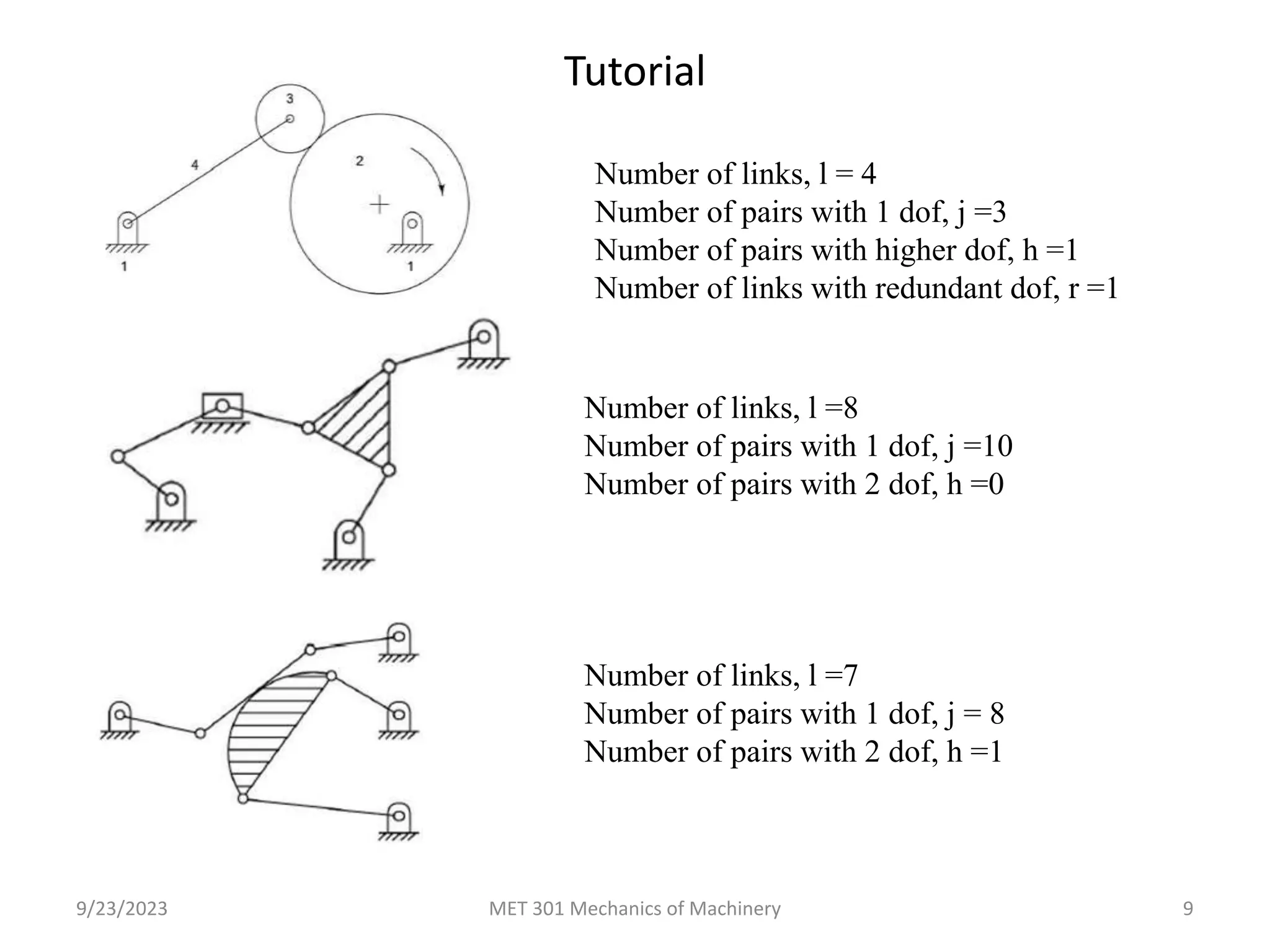 Tutorial

3
4
2
1
1

Number of links, l = 4
Number of pairs with 1 dof, j =3
Number of pairs with higher dof, h =1
Number of links with redundant dof, r =1

Number of links, l =8
Number of pairs with 1 dof, j =10
Number of pairs with 2 dof, h =0

Number of links, l =7
Number of pairs with 1 dof, j = 8
Number of pairs with 2 dof, h =1

9/23/2023
MET 301 Mechanics of Machinery
9