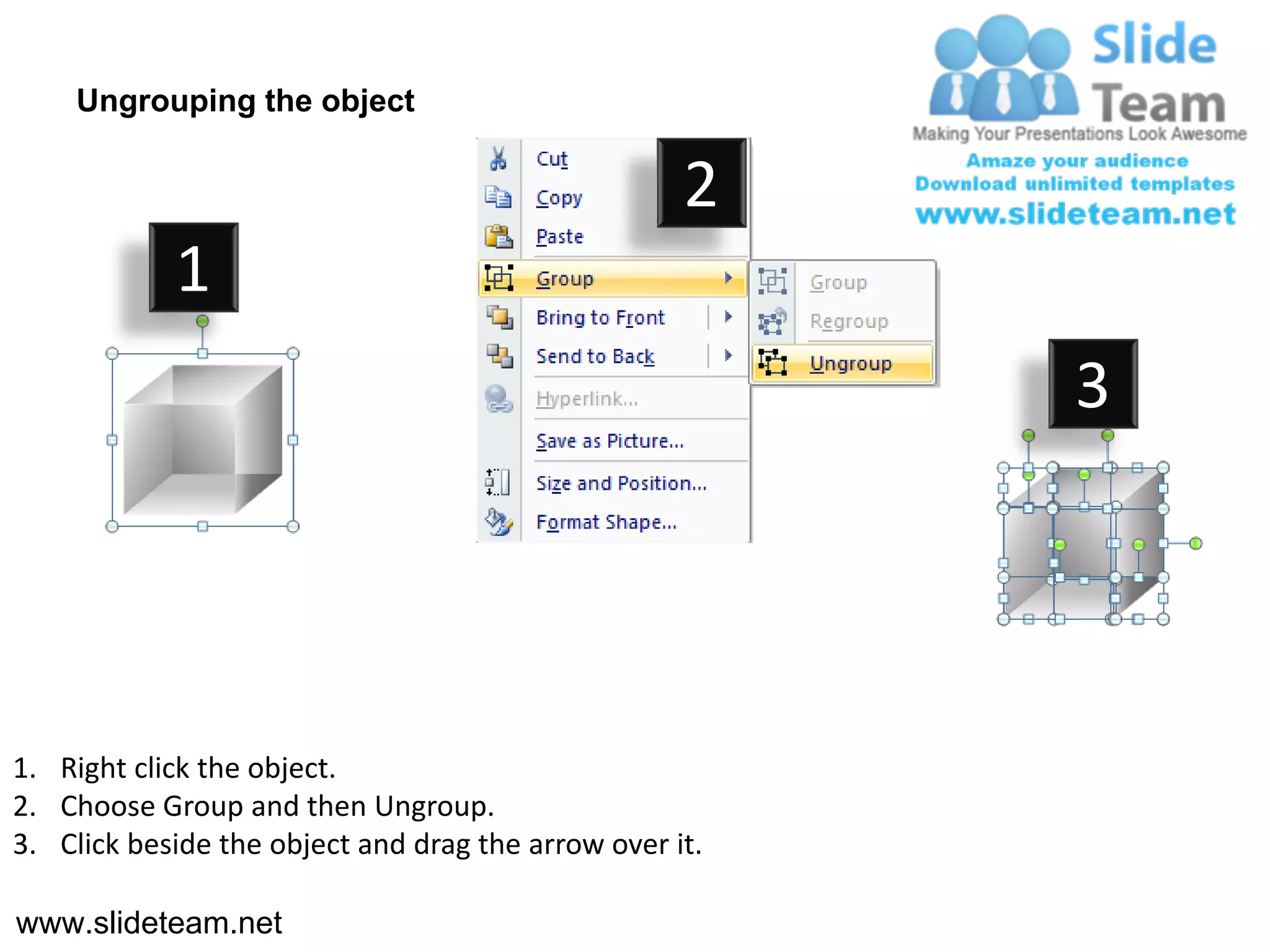 Ungrouping the object

Slide Team
Making Your Presentations Look Awesome
Amaze your audience
Download unlimited templates
www.slideteam.net

1

2

Cut
Copy
Paste
Group
Bring to Front
Send to Back
Hyperlink...
Save as Picture...
Size and Position...
Format Shape...

Group
Regroup
Ungroup

3

1. Right click the object.
2. Choose Group and then Ungroup.
3. Click beside the object and drag the arrow over it.

www.slideteam.net