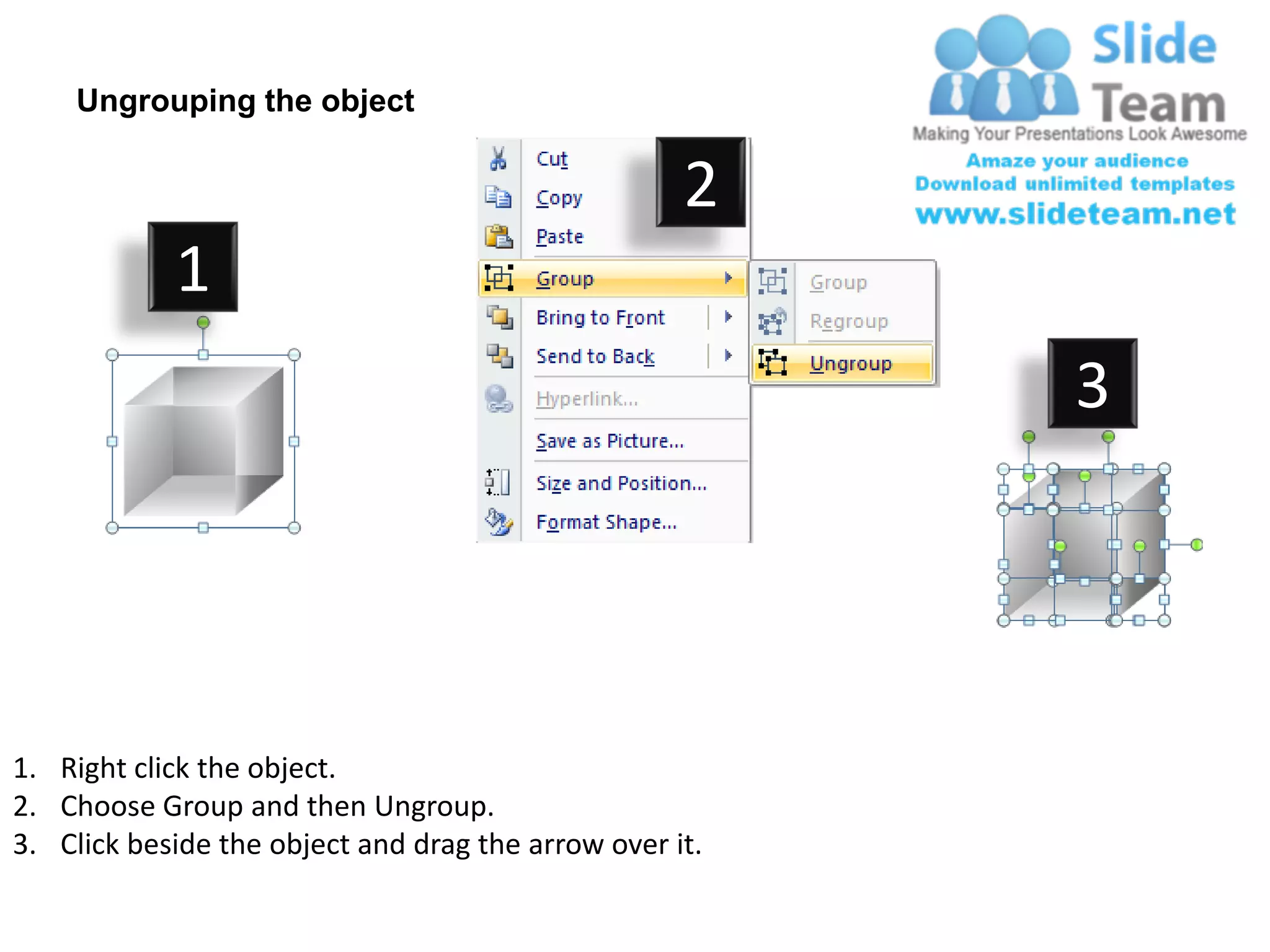 Ungrouping the object

Slide Team
Making Your Presentations Look Awesome
Amaze your audience
Download unlimited templates
www.slideteam.net

1

2

Cut
Copy
Paste
Group
Bring to Front
Send to Back
Hyperlink...
Save as Picture...
Size and Position...
Format Shape...

Group
Regroup
Ungroup

3

1. Right click the object.
2. Choose Group and then Ungroup.
3. Click beside the object and drag the arrow over it.