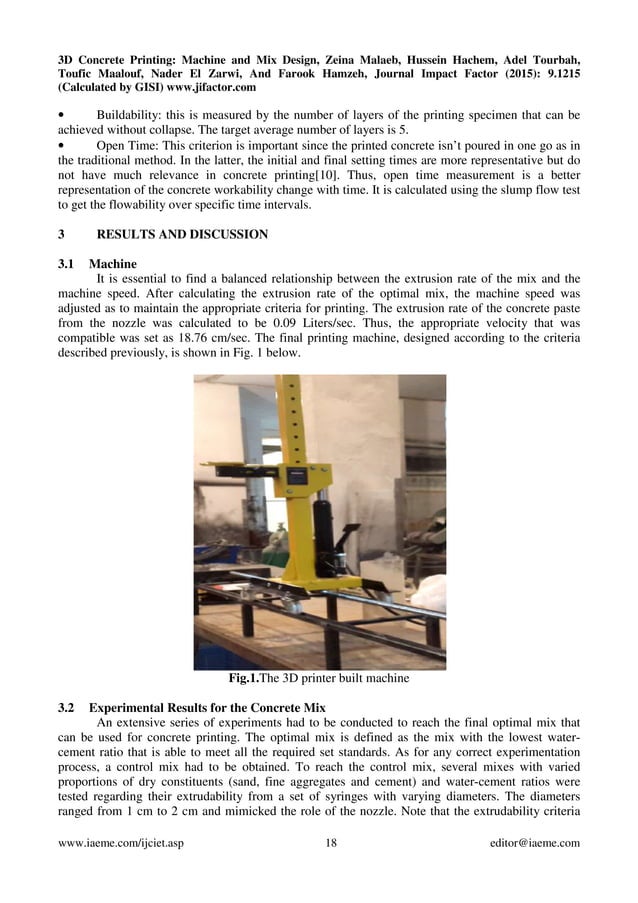 3D Concrete Printing: Machine and Mix Design, Zeina Malaeb, Hussein Hachem, Adel Tourbah, Toufic Maalouf, Nader El Zarwi, And Farook Hamzeh, Journal Impact Factor (2015): 9.1215 (Calculated by GISI) www.jifactor.com

• Buildability: this is measured by the number of layers of the printing specimen that can be achieved without collapse. The target average number of layers is 5.
• Open Time: This criterion is important since the printed concrete isn't poured in one go as in the traditional method. In the latter, the initial and final setting times are more representative but do not have much relevance in concrete printing[10]. Thus, open time measurement is a better representation of the concrete workability change with time. It is calculated using the slump flow test to get the flowability over specific time intervals.

3 RESULTS AND DISCUSSION

3.1 Machine
It is essential to find a balanced relationship between the extrusion rate of the mix and the machine speed. After calculating the extrusion rate of the optimal mix, the machine speed was adjusted as to maintain the appropriate criteria for printing. The extrusion rate of the concrete paste from the nozzle was calculated to be 0.09 Liters/sec. Thus, the appropriate velocity that was compatible was set as 18.76 cm/sec. The final printing machine, designed according to the criteria described previously, is shown in Fig. 1 below.

Fig.1.The 3D printer built machine

3.2 Experimental Results for the Concrete Mix
An extensive series of experiments had to be conducted to reach the final optimal mix that can be used for concrete printing. The optimal mix is defined as the mix with the lowest water-cement ratio that is able to meet all the required set standards. As for any correct experimentation process, a control mix had to be obtained. To reach the control mix, several mixes with varied proportions of dry constituents (sand, fine aggregates and cement) and water-cement ratios were tested regarding their extrudability from a set of syringes with varying diameters. The diameters ranged from 1 cm to 2 cm and mimicked the role of the nozzle. Note that the extrudability criteria

www.iaeme.com/ijciet.asp 18 editor@iaeme.com