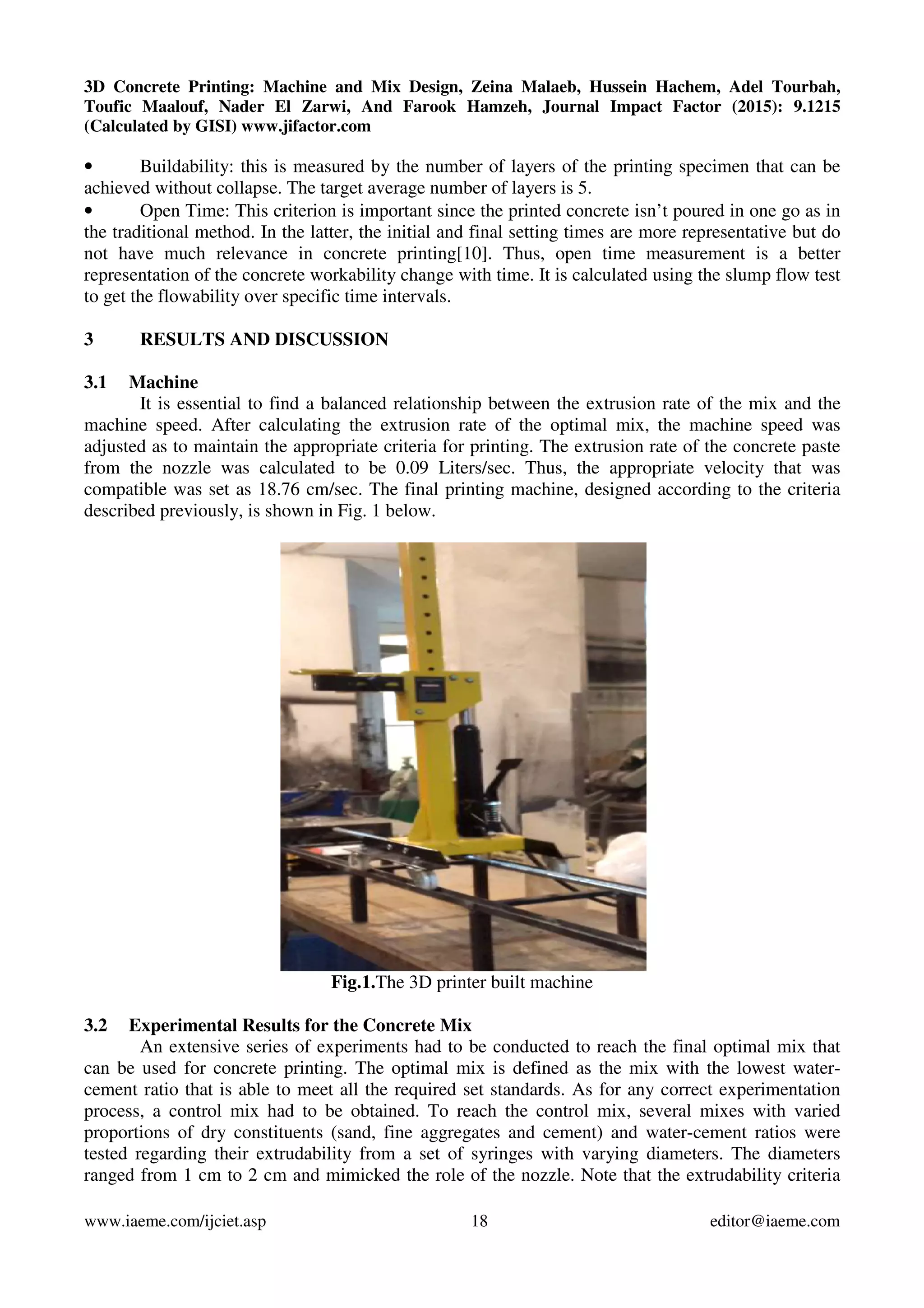 3D Concrete Printing: Machine and Mix Design, Zeina Malaeb, Hussein Hachem, Adel Tourbah, Toufic Maalouf, Nader El Zarwi, And Farook Hamzeh, Journal Impact Factor (2015): 9.1215 (Calculated by GISI) www.jifactor.com

• Buildability: this is measured by the number of layers of the printing specimen that can be achieved without collapse. The target average number of layers is 5.
• Open Time: This criterion is important since the printed concrete isn't poured in one go as in the traditional method. In the latter, the initial and final setting times are more representative but do not have much relevance in concrete printing[10]. Thus, open time measurement is a better representation of the concrete workability change with time. It is calculated using the slump flow test to get the flowability over specific time intervals.

3 RESULTS AND DISCUSSION

3.1 Machine
It is essential to find a balanced relationship between the extrusion rate of the mix and the machine speed. After calculating the extrusion rate of the optimal mix, the machine speed was adjusted as to maintain the appropriate criteria for printing. The extrusion rate of the concrete paste from the nozzle was calculated to be 0.09 Liters/sec. Thus, the appropriate velocity that was compatible was set as 18.76 cm/sec. The final printing machine, designed according to the criteria described previously, is shown in Fig. 1 below.

Fig.1.The 3D printer built machine

3.2 Experimental Results for the Concrete Mix
An extensive series of experiments had to be conducted to reach the final optimal mix that can be used for concrete printing. The optimal mix is defined as the mix with the lowest water-cement ratio that is able to meet all the required set standards. As for any correct experimentation process, a control mix had to be obtained. To reach the control mix, several mixes with varied proportions of dry constituents (sand, fine aggregates and cement) and water-cement ratios were tested regarding their extrudability from a set of syringes with varying diameters. The diameters ranged from 1 cm to 2 cm and mimicked the role of the nozzle. Note that the extrudability criteria

www.iaeme.com/ijciet.asp 18 editor@iaeme.com