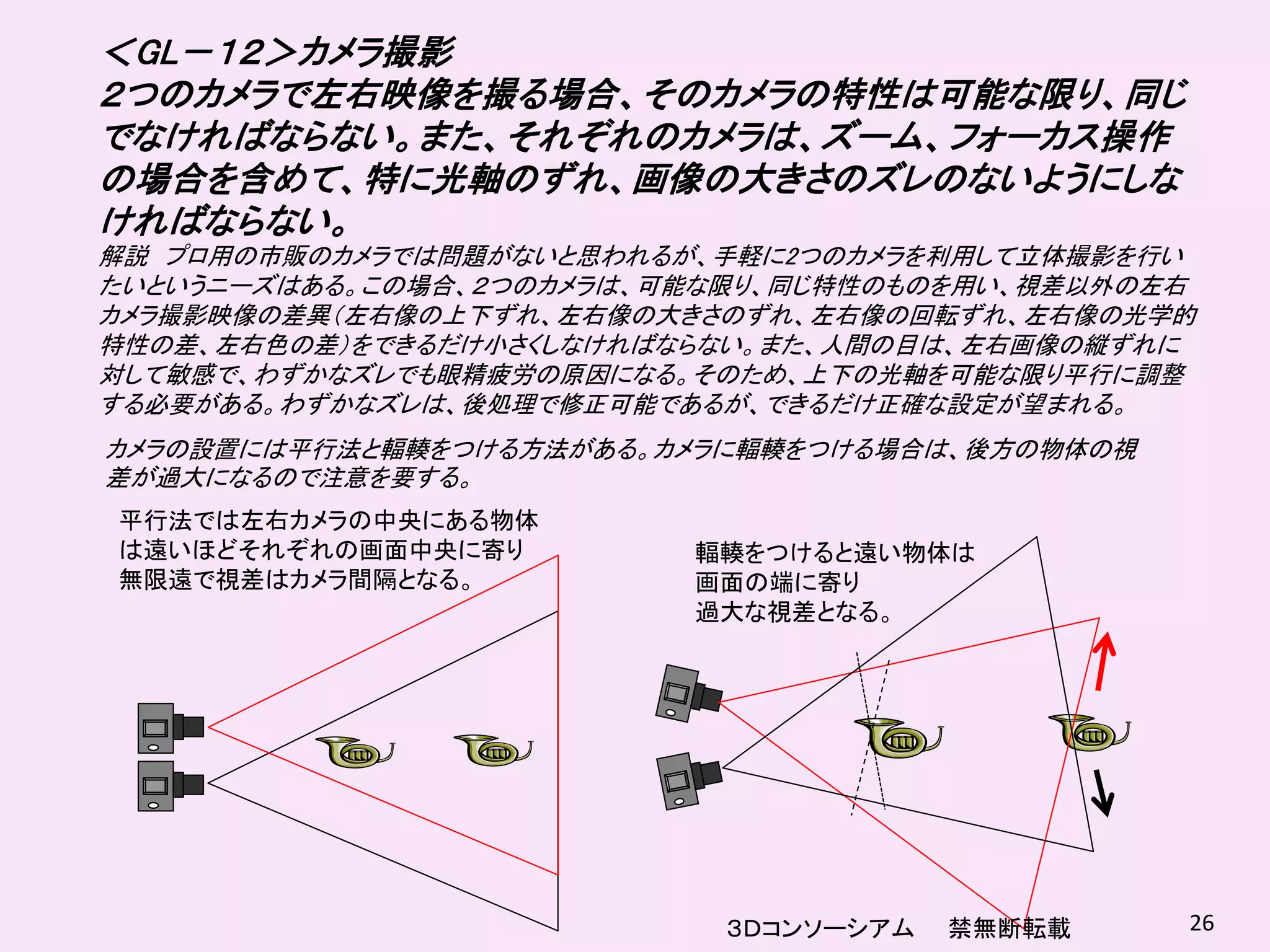 <GL－12>カメラ撮影
2つのカメラで左右映像を撮る場合、そのカメラの特性は可能な限り、同じでなければならない。また、それぞれのカメラは、ズーム、フォーカス操作の場合を含めて、特に光軸のずれ、画像の大きさのズレのないようにしなければならない。

解説　プロ用の市販のカメラでは問題がないと思われるが、手軽に2つのカメラを利用して立体撮影を行いたいというニーズはある。この場合、2つのカメラは、可能な限り、同じ特性のものを用い、視差以外の左右カメラ撮影映像の差異（左右像の上下ずれ、左右像の大きさのずれ、左右像の回転ずれ、左右像の光学的特性の差、左右色の差）をできるだけ小さくしなければならない。また、人間の目は、左右画像の縦ずれに対して敏感で、わずかなズレでも眼精疲労の原因になる。そのため、上下の光軸を可能な限り平行に調整する必要がある。わずかなズレは、後処理で修正可能であるが、できるだけ正確な設定が望まれる。

カメラの設置には平行法と輻輳をつける方法がある。カメラに輻輳をつける場合は、後方の物体の視差が過大になるので注意を要する。

平行法では左右カメラの中央にある物体は遠いほどそれぞれの画面中央に寄り無限遠で視差はカメラ間隔となる。

輻輳をつけると遠い物体は画面の端に寄り過大な視差となる。

3Dコンソーシアム　禁無断転載

26