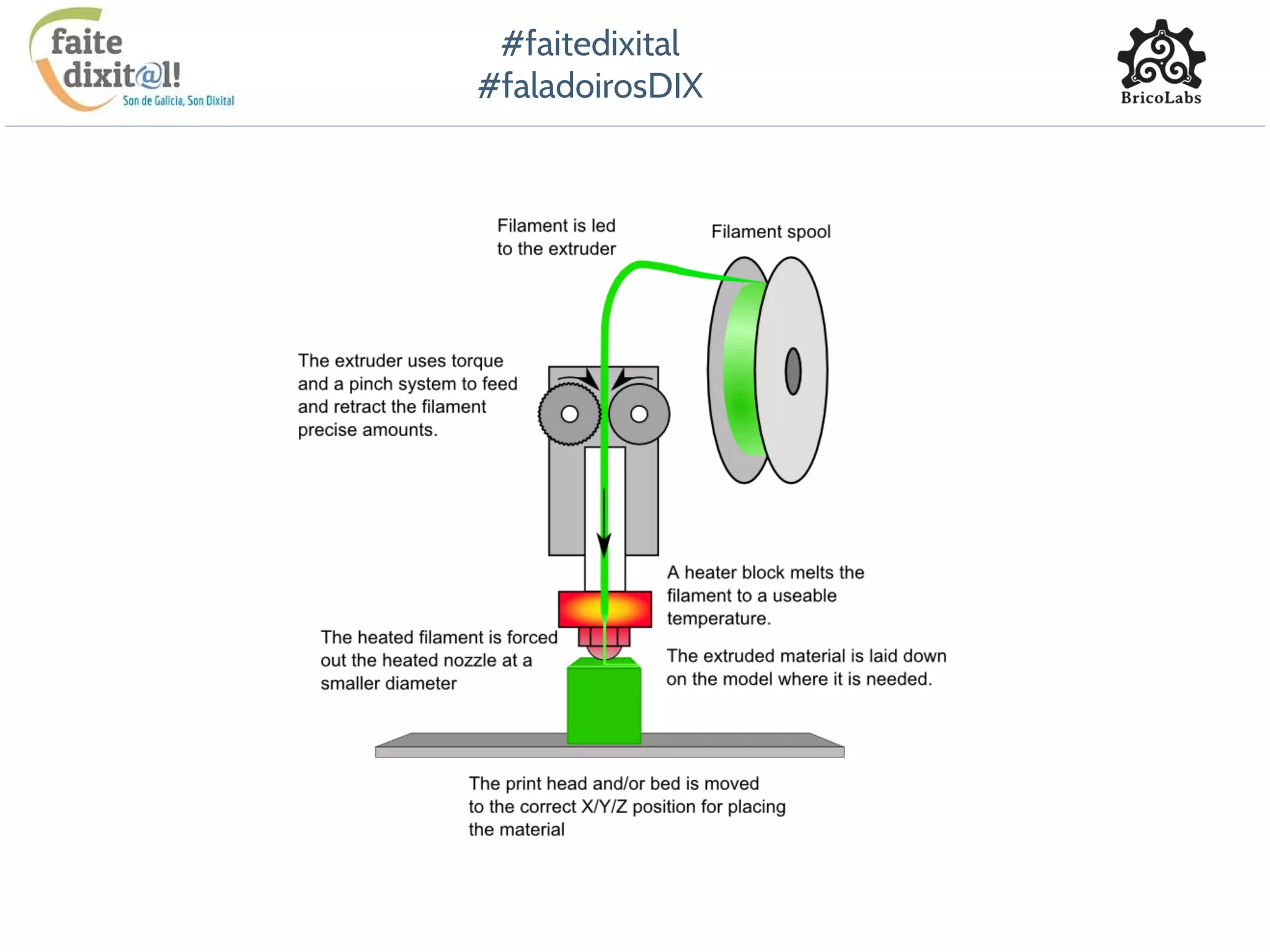 faite dixit@l!
Son de Galicia, Son Dixital

#faitedixital
#faladoirosDIX

BricoLabs

Filament is led to the extruder

Filament spool

The extruder uses torque and a pinch system to feed and retract the filament precise amounts.

A heater block melts the filament to a useable temperature.

The heated filament is forced out the heated nozzle at a smaller diameter

The extruded material is laid down on the model where it is needed.

The print head and/or bed is moved to the correct X/Y/Z position for placing the material