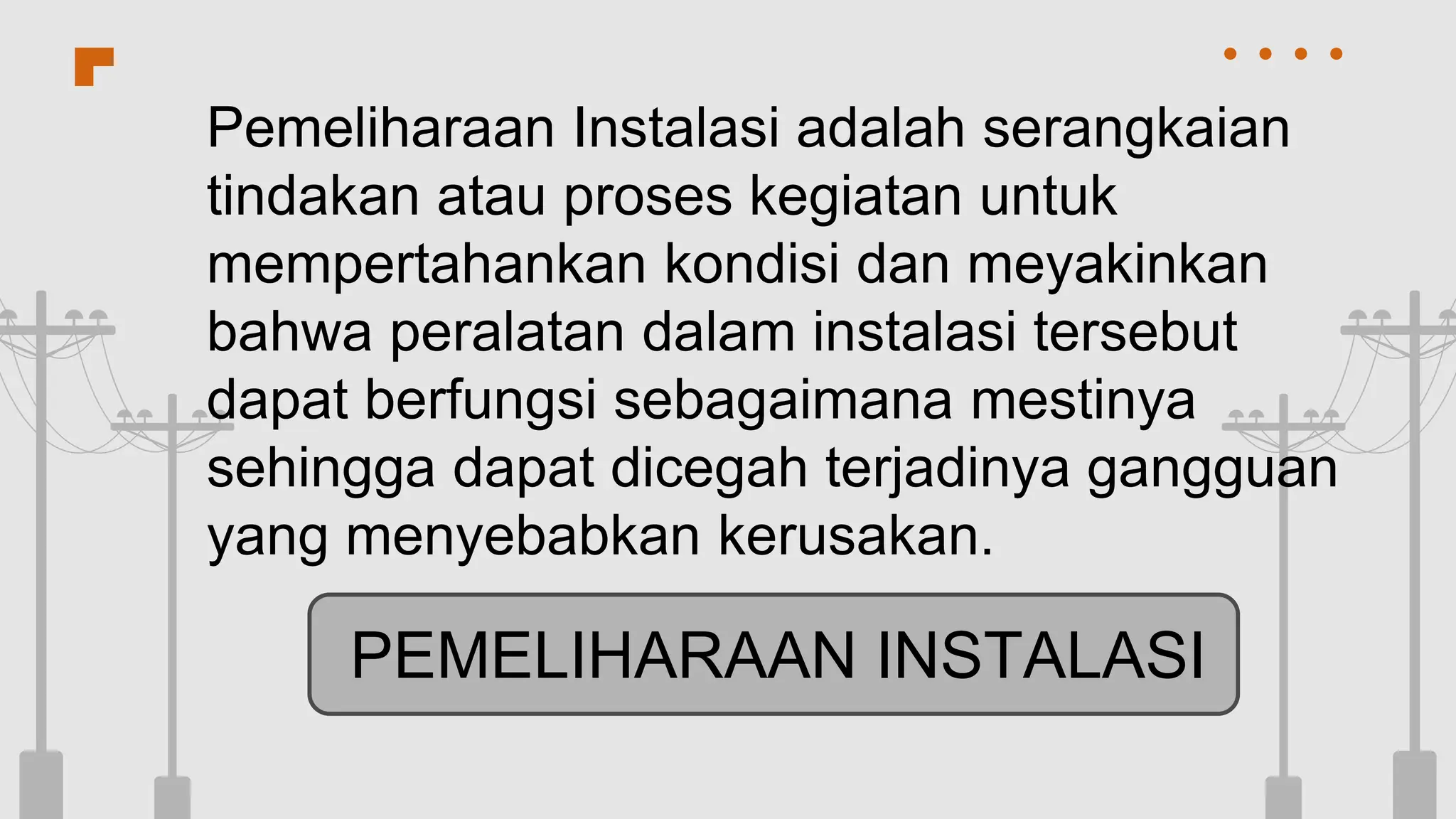 Pemeliharaan Instalasi adalah serangkaian tindakan atau proses kegiatan untuk mempertahankan kondisi dan meyakinkan bahwa peralatan dalam instalasi tersebut dapat berfungsi sebagaimana mestinya sehingga dapat dicegah terjadinya gangguan yang menyebabkan kerusakan.

PEMELIHARAAN INSTALASI