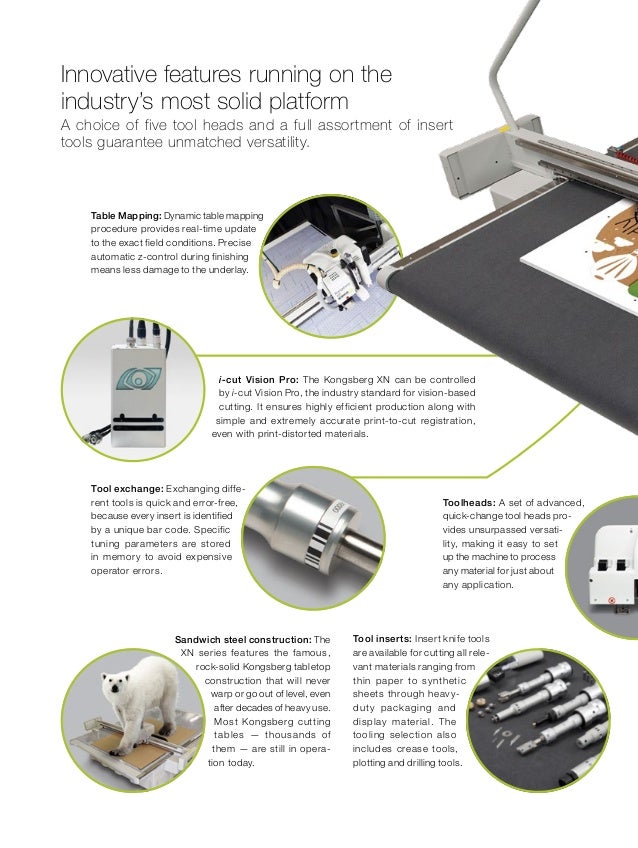 Innovative features running on the industry's most solid platform
A choice of five tool heads and a full assortment of insert tools guarantee unmatched versatility.

Table Mapping: Dynamic table mapping procedure provides real-time update to the exact field conditions. Precise automatic z-control during finishing means less damage to the underlay.

i-cut Vision Pro: The Kongsberg XN can be controlled by i-cut Vision Pro, the industry standard for vision-based cutting. It ensures highly efficient production along with simple and extremely accurate print-to-cut registration, even with print-distorted materials.

Tool exchange: Exchanging different tools is quick and error-free, because every insert is identified by a unique bar code. Specific tuning parameters are stored in memory to avoid expensive operator errors.

Toolheads: A set of advanced, quick-change tool heads provides unsurpassed versatility, making it easy to set up the machine to process any material for just about any application.

Sandwich steel construction: The XN series features the famous, rock-solid Kongsberg tabletop construction that will never warp or go out of level, even after decades of heavy use. Most Kongsberg cutting tables — thousands of them — are still in operation today.

Tool inserts: Insert knife tools are available for cutting all relevant materials ranging from thin paper to synthetic sheets through heavy-duty packaging and display material. The tooling selection also includes crease tools, plotting and drilling tools.