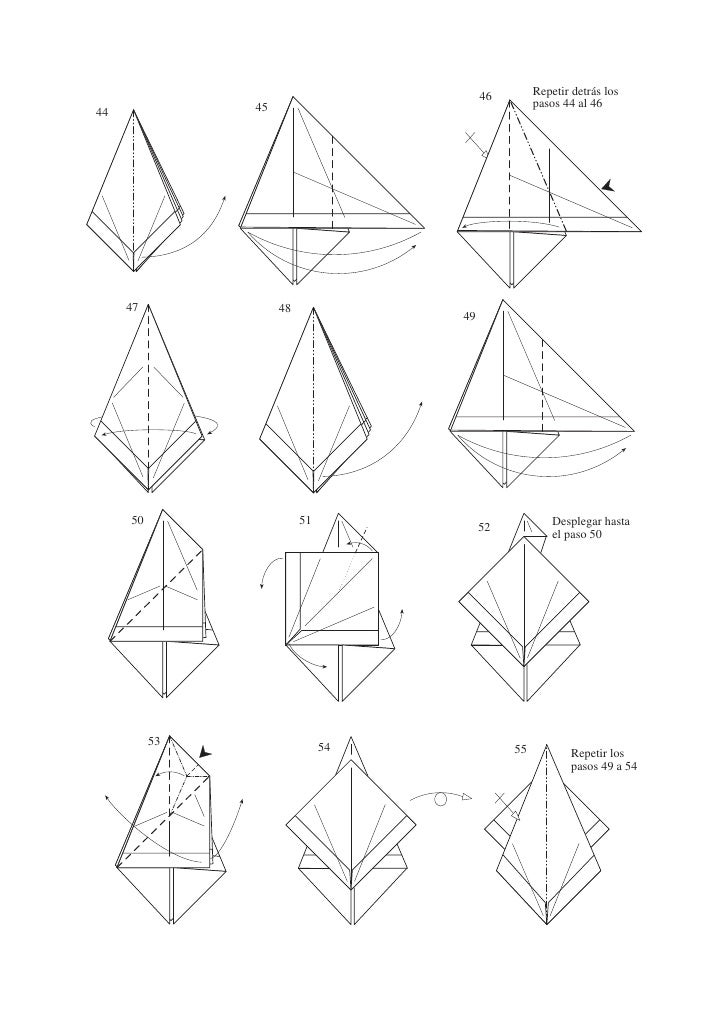 44

45

46

Repetir detrás los pasos 44 al 46

47

48

49

50

51

52

Desplegar hasta el paso 50

53

54

55

Repetir los pasos 49 a 54