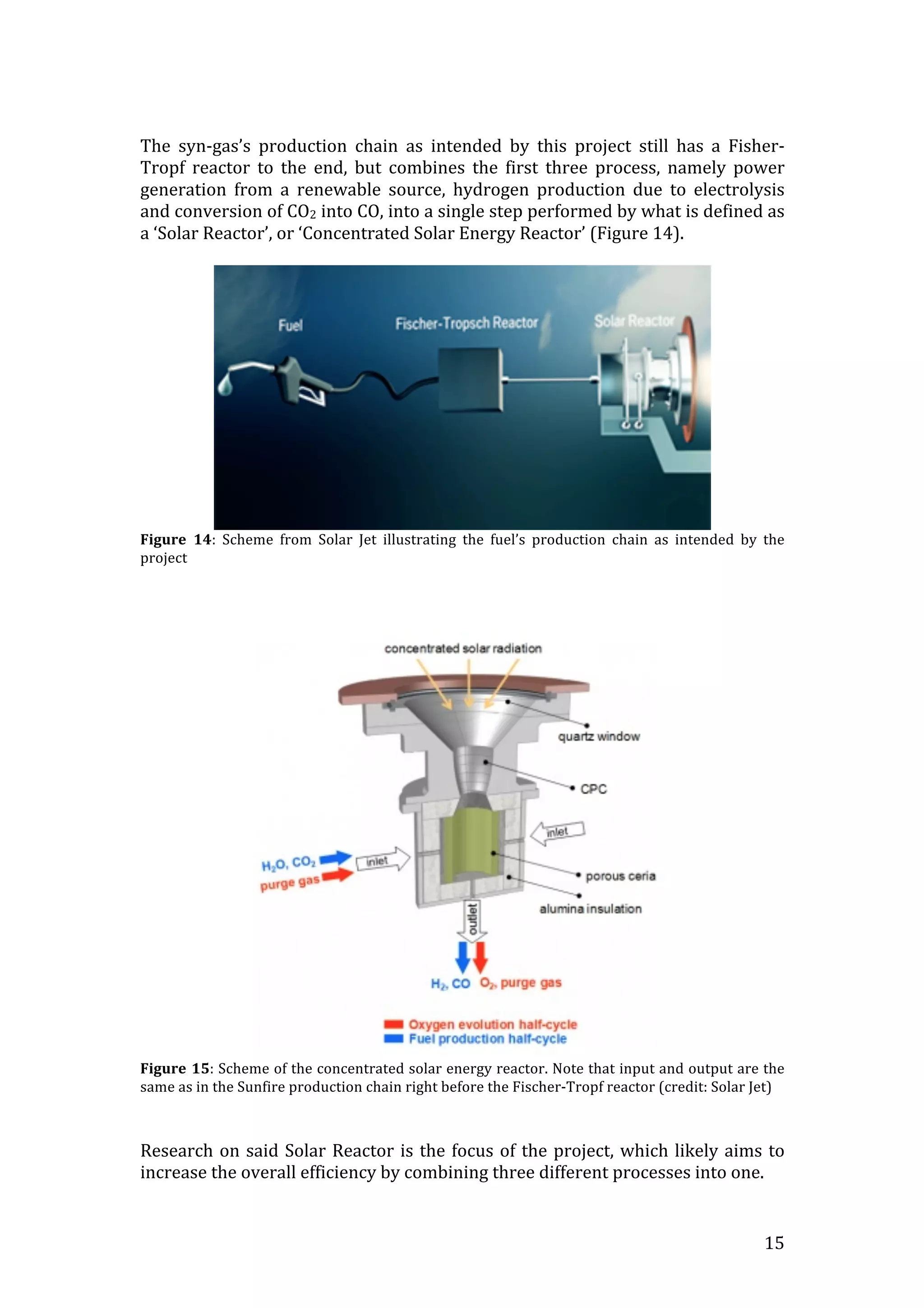 The syn-gas's production chain as intended by this project still has a Fisher-Tropf reactor to the end, but combines the first three process, namely power generation from a renewable source, hydrogen production due to electrolysis and conversion of $CO_2$ into CO, into a single step performed by what is defined as a 'Solar Reactor', or 'Concentrated Solar Energy Reactor' (Figure 14).

Fuel

Fischer-Tropsch Reactor

Solar Reactor

**Figure 14**: Scheme from Solar Jet illustrating the fuel's production chain as intended by the project

concentrated solar radiation

quartz window

CPC

inlet

$H_2O$, $CO_2$

purge gas

inlet

porous ceria

alumina insulation

outlet

$H_2$, CO

$O_2$, purge gas

Oxygen evolution half-cycle

Fuel production half-cycle

**Figure 15**: Scheme of the concentrated solar energy reactor. Note that input and output are the same as in the Sunfire production chain right before the Fischer-Tropf reactor (credit: Solar Jet)

Research on said Solar Reactor is the focus of the project, which likely aims to increase the overall efficiency by combining three different processes into one.

15