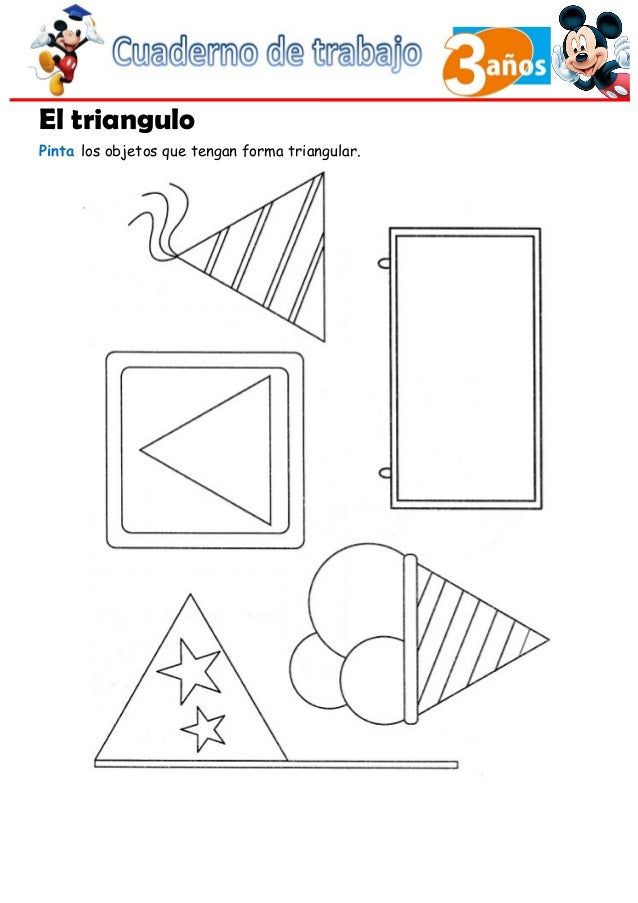 Cuaderno de trabajo

3 años

El triangulo

Pinta los objetos que tengan forma triangular.