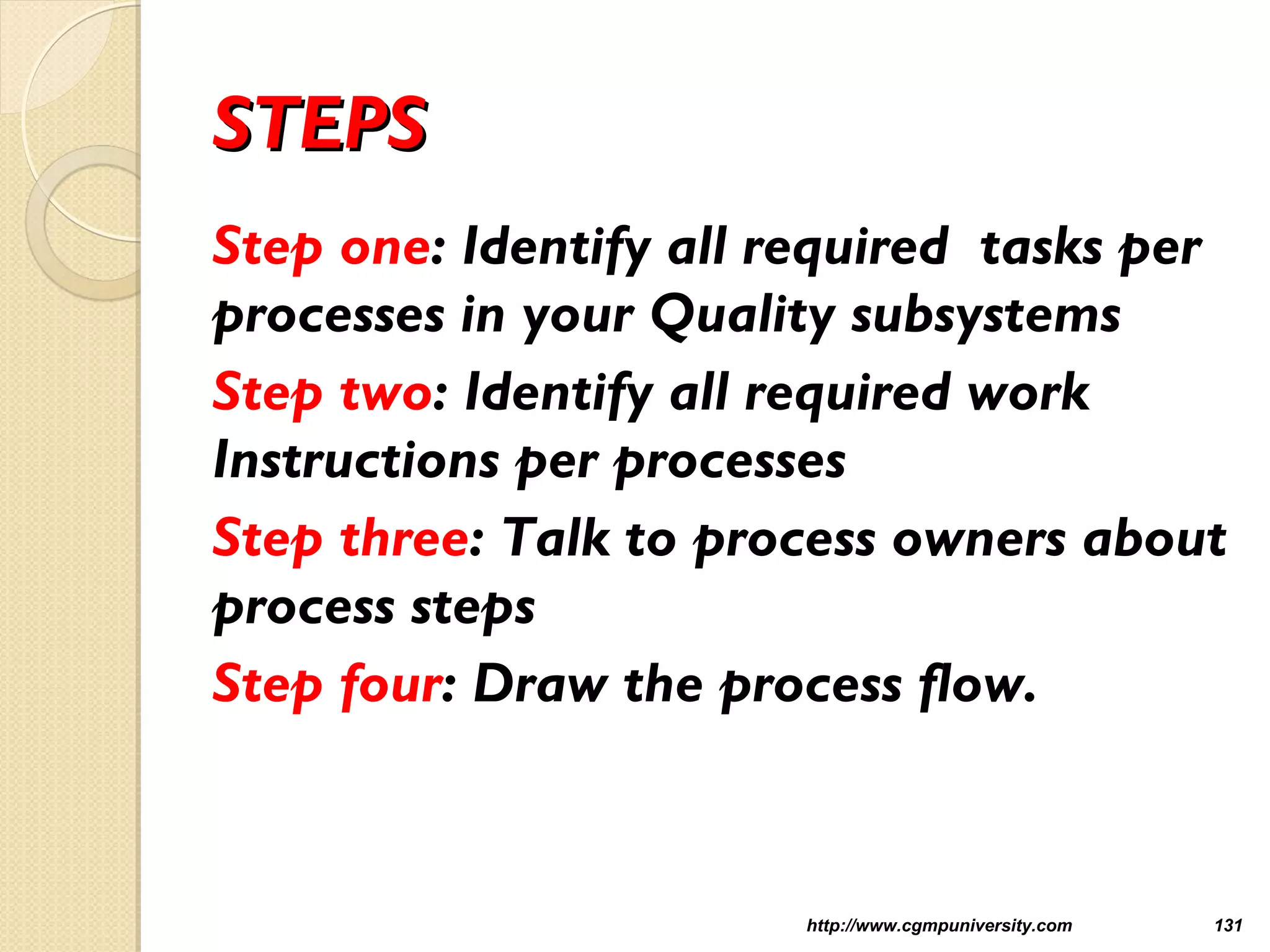 STEPS

Step one: Identify all required tasks per processes in your Quality subsystems

Step two: Identify all required work Instructions per processes

Step three: Talk to process owners about process steps

Step four: Draw the process flow.

http://www.cgmpuniversity.com 131