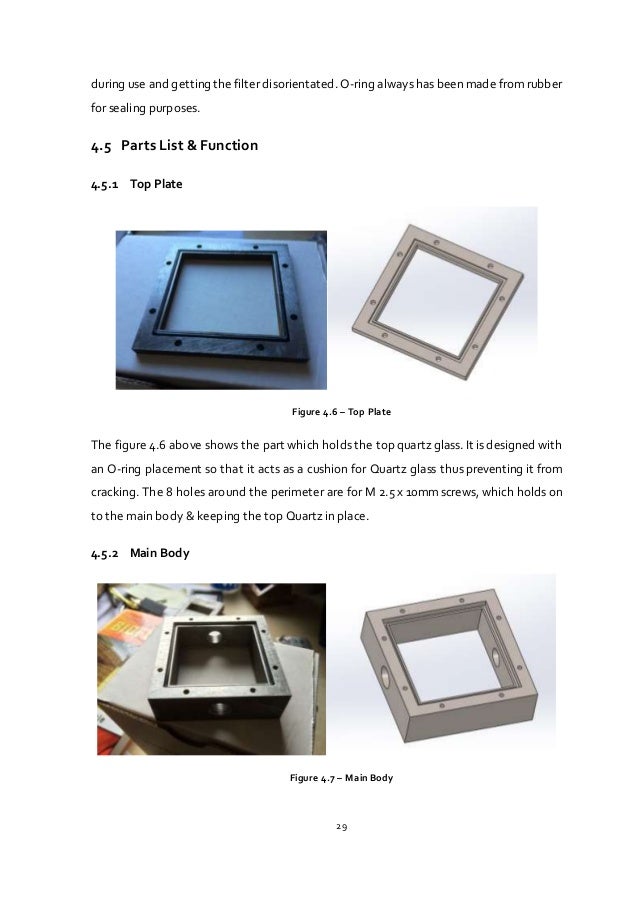 during use and getting the filter disorientated. O-ring always has been made from rubber for sealing purposes.

4.5 Parts List & Function

4.5.1 Top Plate

Figure 4.6 – Top Plate

The figure 4.6 above shows the part which holds the top quartz glass. It is designed with an O-ring placement so that it acts as a cushion for Quartz glass thus preventing it from cracking. The 8 holes around the perimeter are for M 2.5 x 10mm screws, which holds on to the main body & keeping the top Quartz in place.

4.5.2 Main Body

Figure 4.7 – Main Body

29