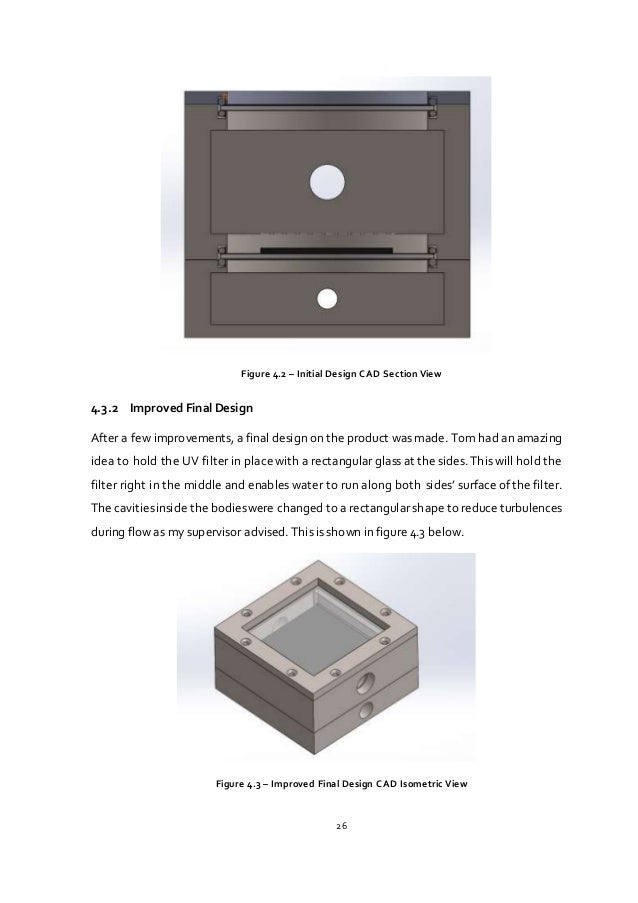 Figure 4.2 – Initial Design CAD Section View

4.3.2 Improved Final Design

After a few improvements, a final design on the product was made. Tom had an amazing idea to hold the UV filter in place with a rectangular glass at the sides. This will hold the filter right in the middle and enables water to run along both sides' surface of the filter. The cavities inside the bodies were changed to a rectangular shape to reduce turbulences during flow as my supervisor advised. This is shown in figure 4.3 below.

Figure 4.3 – Improved Final Design CAD Isometric View

26