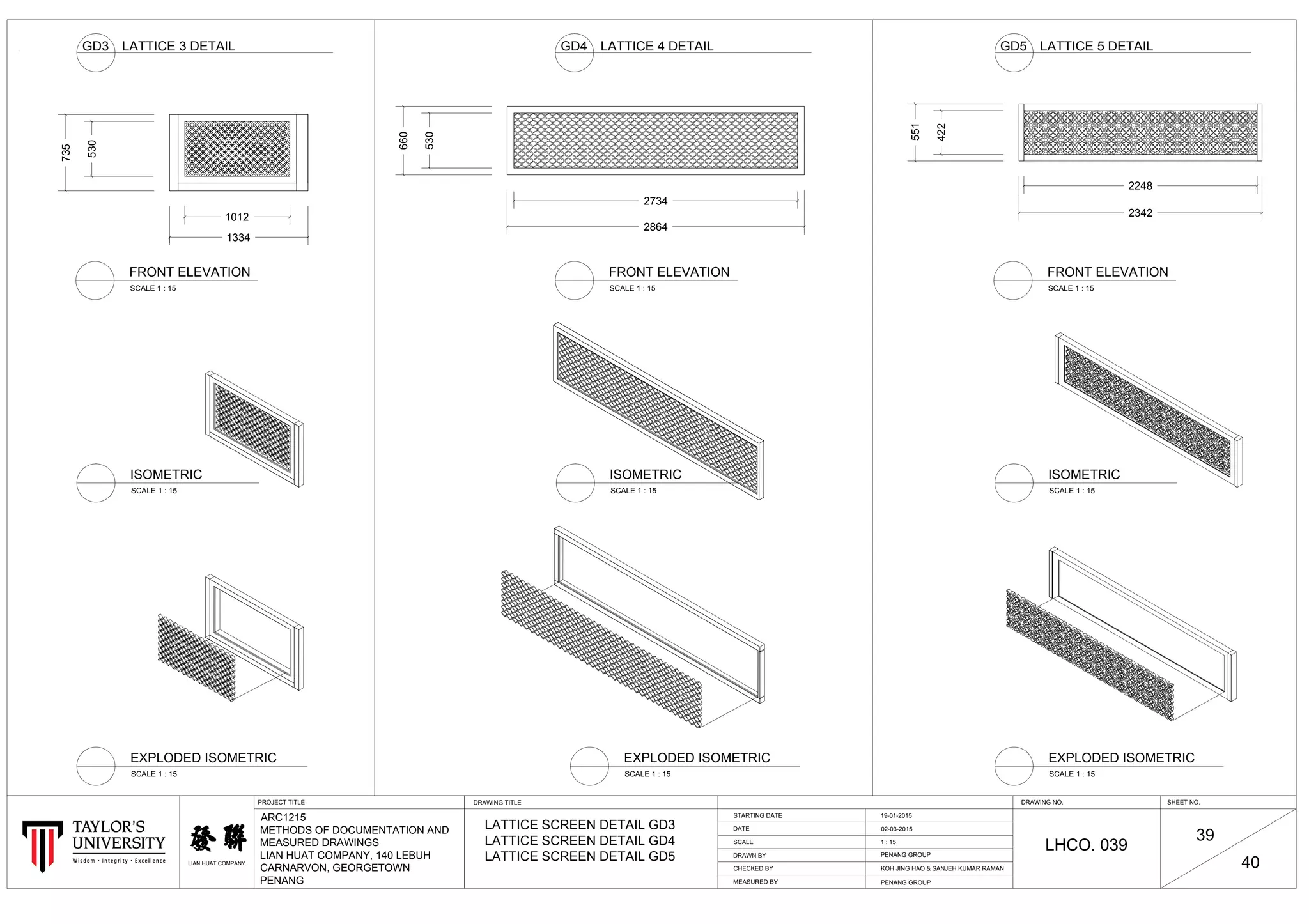 GD3 LATTICE 3 DETAIL

735
530
1012
1334

FRONT ELEVATION
SCALE 1 : 15

ISOMETRIC
SCALE 1 : 15

EXPLODED ISOMETRIC
SCALE 1 : 15

GD4 LATTICE 4 DETAIL

660
530
2734
2864

FRONT ELEVATION
SCALE 1 : 15

ISOMETRIC
SCALE 1 : 15

EXPLODED ISOMETRIC
SCALE 1 : 15

GD5 LATTICE 5 DETAIL

551
422
2248
2342

FRONT ELEVATION
SCALE 1 : 15

ISOMETRIC
SCALE 1 : 15

EXPLODED ISOMETRIC
SCALE 1 : 15

TAYLOR'S UNIVERSITY
Wisdom · Integrity · Excellence

發 聯
LIAN HUAT COMPANY.

PROJECT TITLE
ARC1215
METHODS OF DOCUMENTATION AND MEASURED DRAWINGS
LIAN HUAT COMPANY, 140 LEBUH CARNARVON, GEORGETOWN PENANG

DRAWING TITLE
LATTICE SCREEN DETAIL GD3
LATTICE SCREEN DETAIL GD4
LATTICE SCREEN DETAIL GD5

| STARTING DATE | 19-01-2015 |
|---|---|
| DATE | 02-03-2015 |
| SCALE | 1 : 15 |
| DRAWN BY | PENANG GROUP |
| CHECKED BY | KOH JING HAO & SANJEH KUMAR RAMAN |
| MEASURED BY | PENANG GROUP |

DRAWING NO.
LHCO. 039

SHEET NO.
39
40