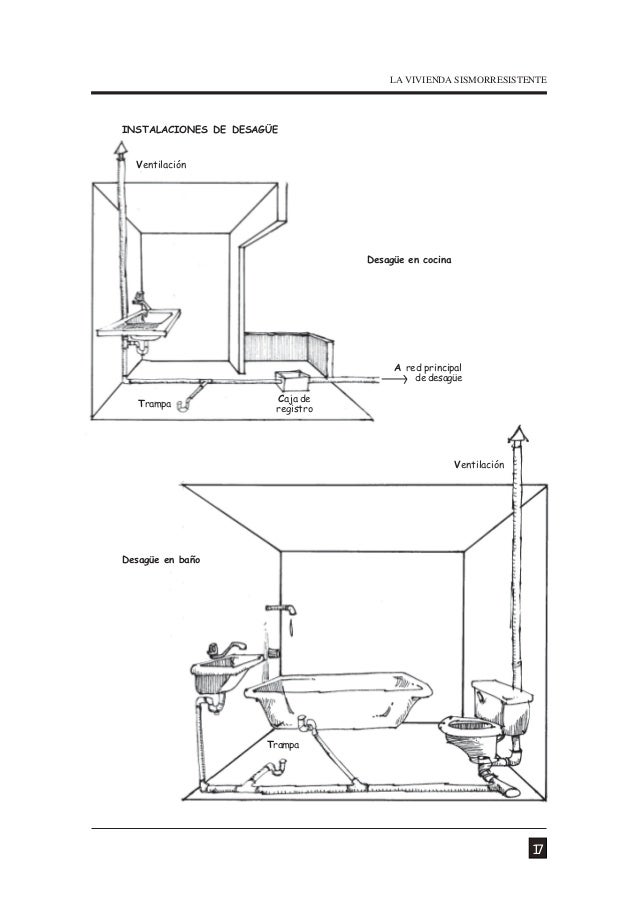 LA VIVIENDA SISMORRESISTENTE

INSTALACIONES DE DESAGÜE

Ventilación

Desagüe en cocina

A red principal de desagüe

Trampa

Caja de registro

Ventilación

Desagüe en baño

Trampa

17