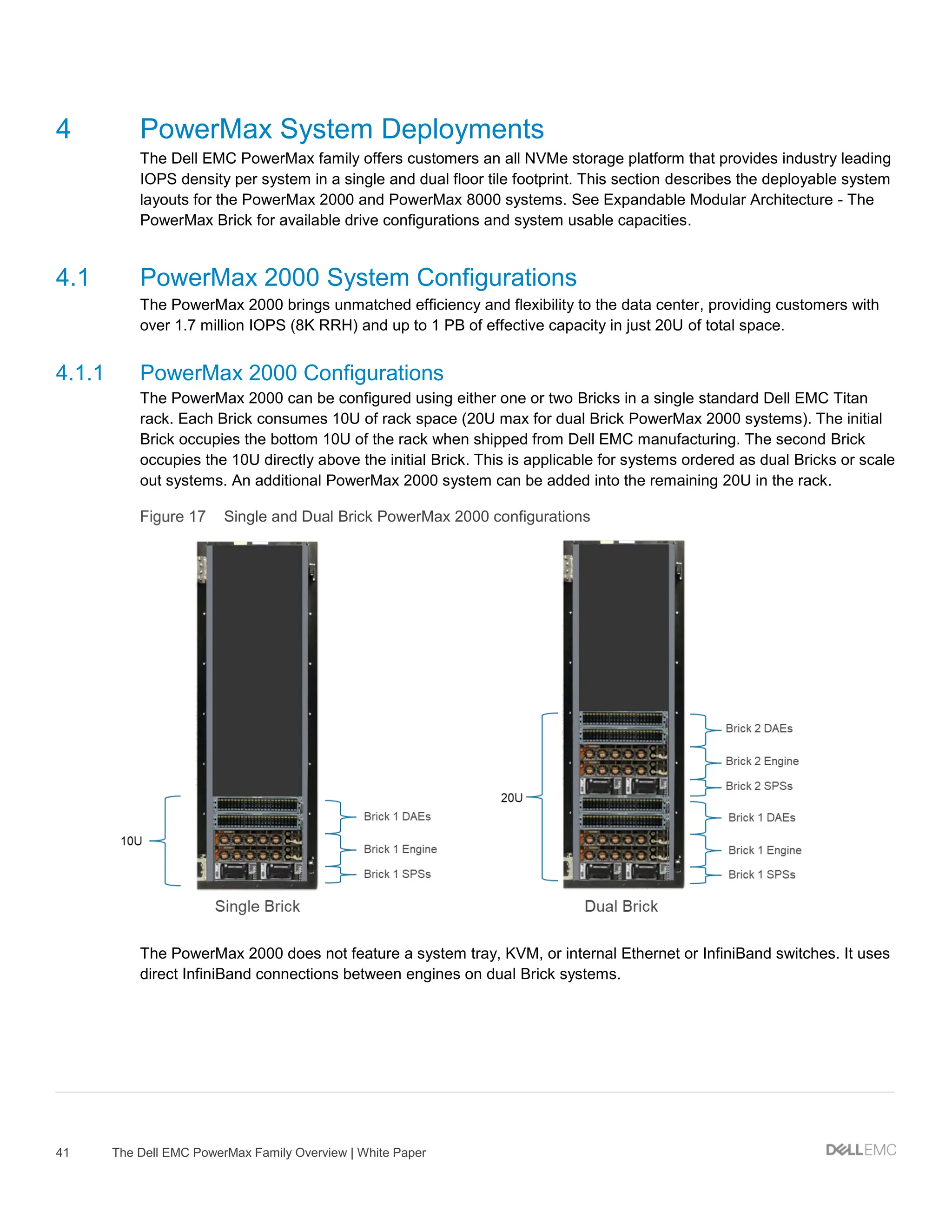 4 PowerMax System Deployments

The Dell EMC PowerMax family offers customers an all NVMe storage platform that provides industry leading IOPS density per system in a single and dual floor tile footprint. This section describes the deployable system layouts for the PowerMax 2000 and PowerMax 8000 systems. See Expandable Modular Architecture - The PowerMax Brick for available drive configurations and system usable capacities.

4.1 PowerMax 2000 System Configurations

The PowerMax 2000 brings unmatched efficiency and flexibility to the data center, providing customers with over 1.7 million IOPS (8K RRH) and up to 1 PB of effective capacity in just 20U of total space.

4.1.1 PowerMax 2000 Configurations

The PowerMax 2000 can be configured using either one or two Bricks in a single standard Dell EMC Titan rack. Each Brick consumes 10U of rack space (20U max for dual Brick PowerMax 2000 systems). The initial Brick occupies the bottom 10U of the rack when shipped from Dell EMC manufacturing. The second Brick occupies the 10U directly above the initial Brick. This is applicable for systems ordered as dual Bricks or scale out systems. An additional PowerMax 2000 system can be added into the remaining 20U in the rack.

Figure 17 Single and Dual Brick PowerMax 2000 configurations

10U
Brick 1 DAEs
Brick 1 Engine
Brick 1 SPSs
Single Brick

20U
Brick 2 DAEs
Brick 2 Engine
Brick 2 SPSs
Brick 1 DAEs
Brick 1 Engine
Brick 1 SPSs
Dual Brick

The PowerMax 2000 does not feature a system tray, KVM, or internal Ethernet or InfiniBand switches. It uses direct InfiniBand connections between engines on dual Brick systems.

41 The Dell EMC PowerMax Family Overview | White Paper
DELLEMC